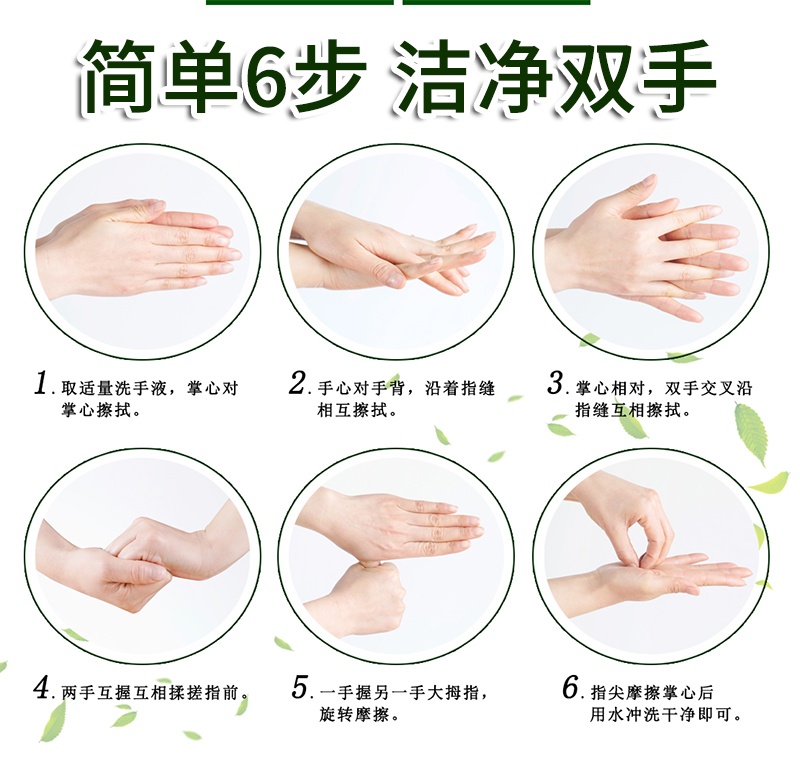 简单6步 洁净双手

1. 取适量洗手液，掌心对掌心擦拭。

2. 手心对手背，沿着指缝相互擦拭。

3. 掌心相对，双手交叉沿指缝互相擦拭。

4. 两手互握互相揉搓指前。

5. 一手握另一手大拇指，旋转摩擦。

6. 指尖摩擦掌心后用水冲洗干净即可。