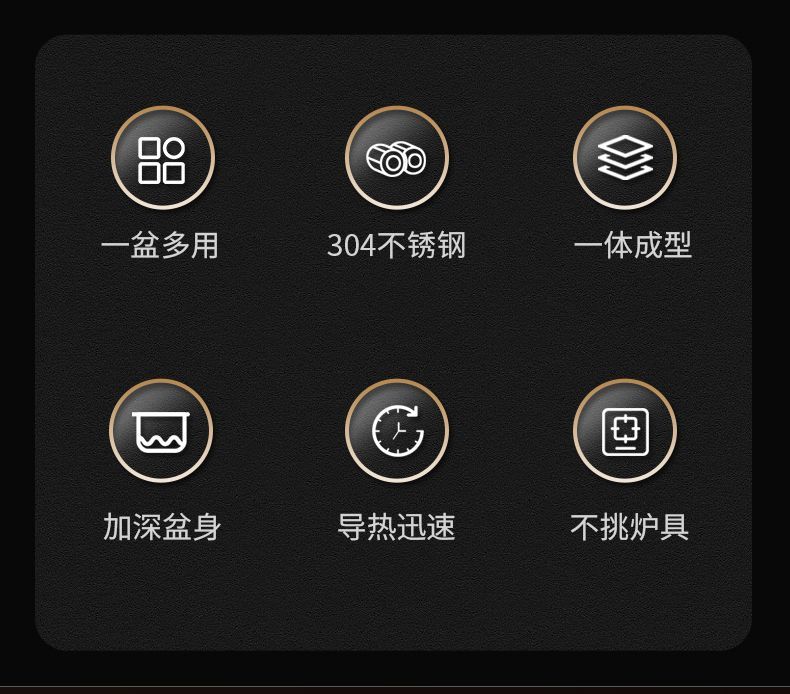 一盆多用

304不锈钢

一体成型

加深盆身

导热迅速

不挑炉具