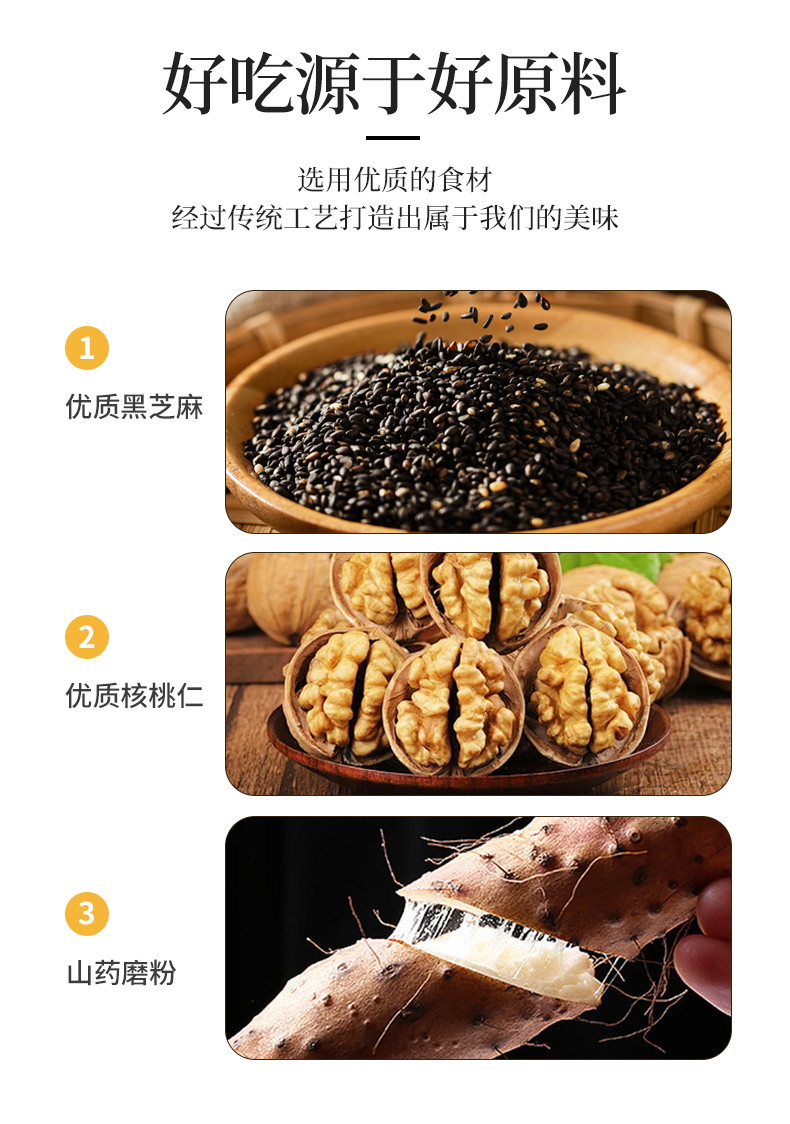 好吃源于好原料

选用优质的食材
经过传统工艺打造出属于我们的美味

1
优质黑芝麻

2
优质核桃仁

3
山药磨粉