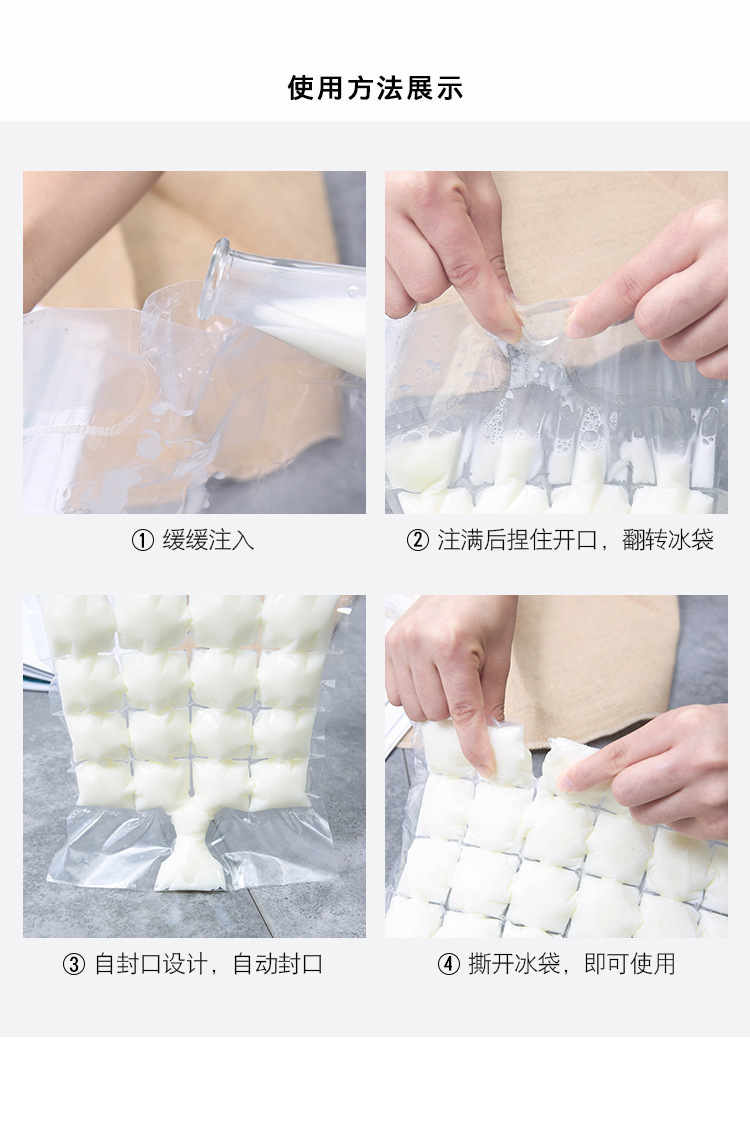 使用方法展示

① 缓缓注入

② 注满后捏住开口，翻转冰袋

③ 自封口设计，自动封口

④ 撕开冰袋，即可使用