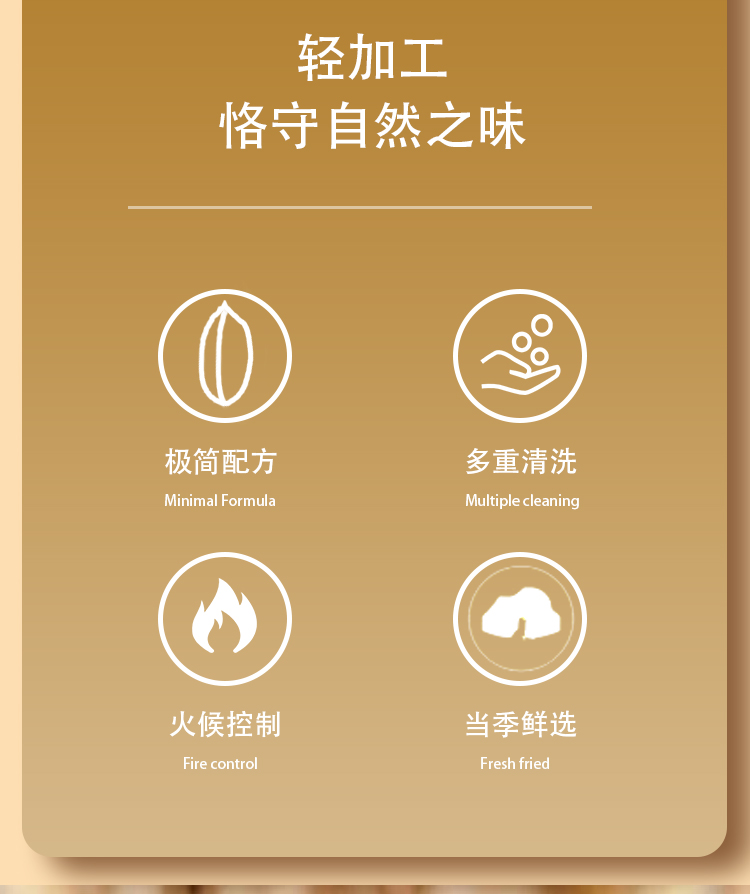 轻加工
恪守自然之味

极简配方
Minimal Formula

多重清洗
Multiple cleaning

火候控制
Fire control

当季鲜选
Fresh fried