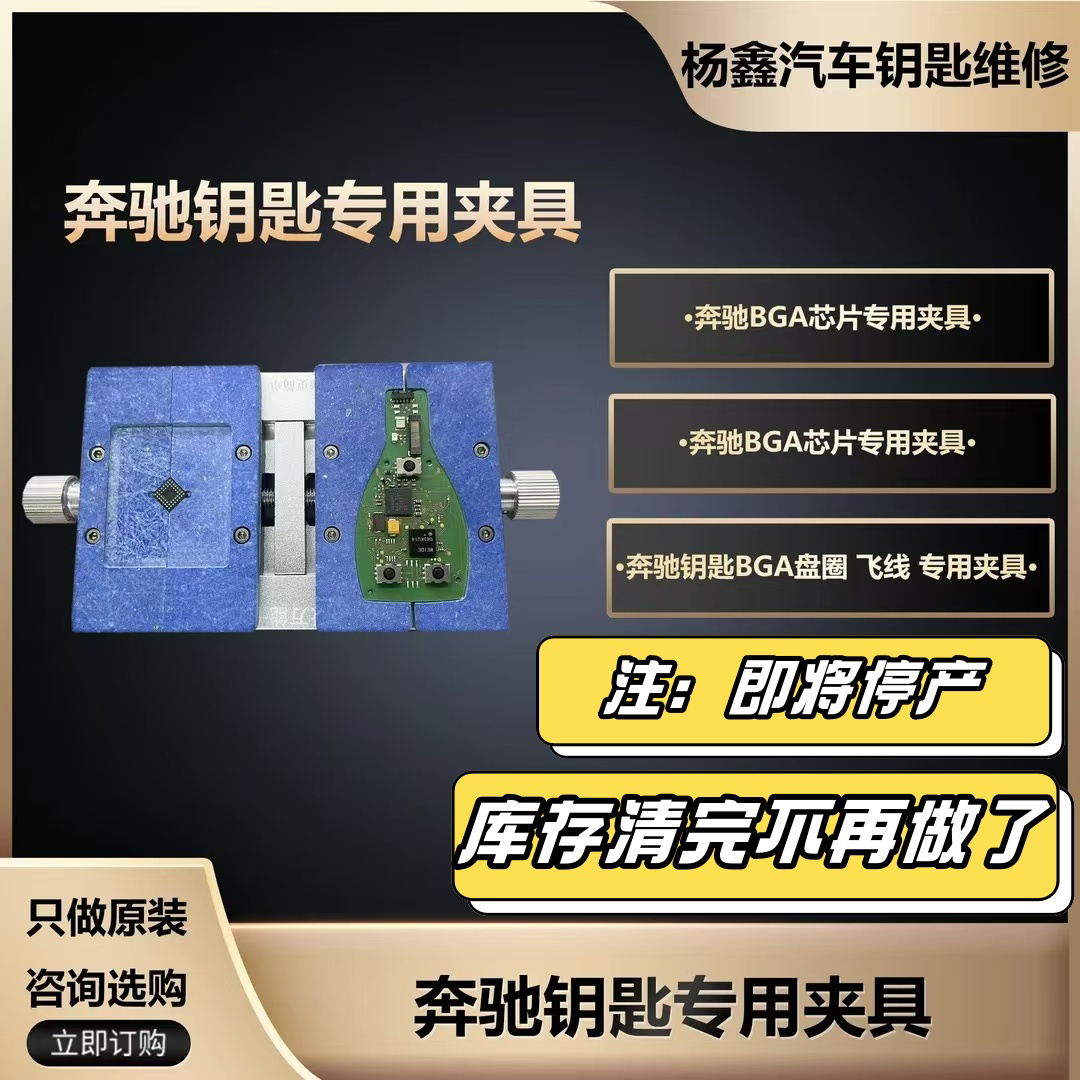 杨鑫汽车钥匙维修

奔驰钥匙专用夹具

·奔驰BGA芯片专用夹具·

·奔驰BGA芯片专用夹具·

·奔驰钥匙BGA盘圈 飞线 专用夹具·

注：即将停产

库存清完不再做了

只做原装

咨询选购

立即订购

奔驰钥匙专用夹具