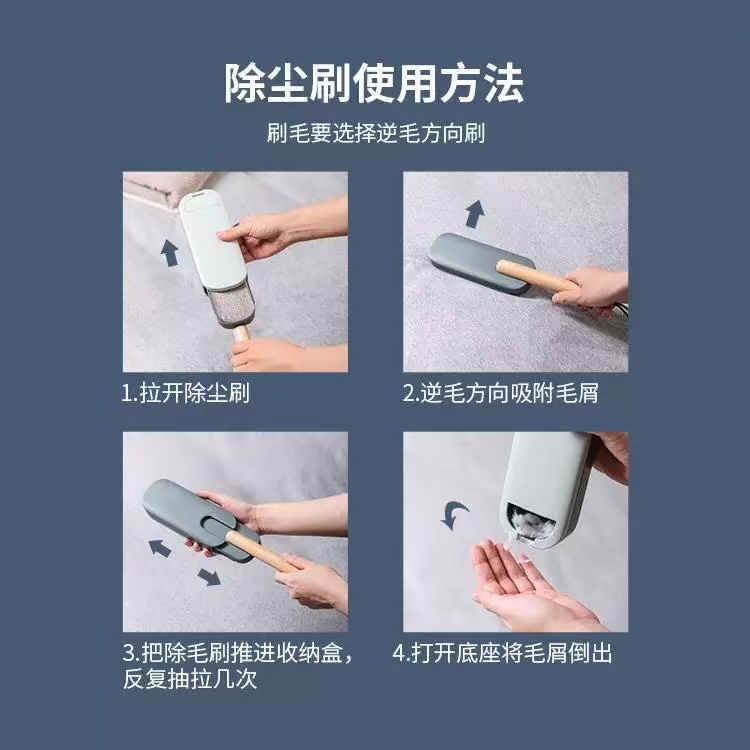 除尘刷使用方法

刷毛要选择逆毛方向刷

1.拉开除尘刷

2.逆毛方向吸附毛屑

3.把除毛刷推进收纳盒，反复抽拉几次

4.打开底座将毛屑倒出