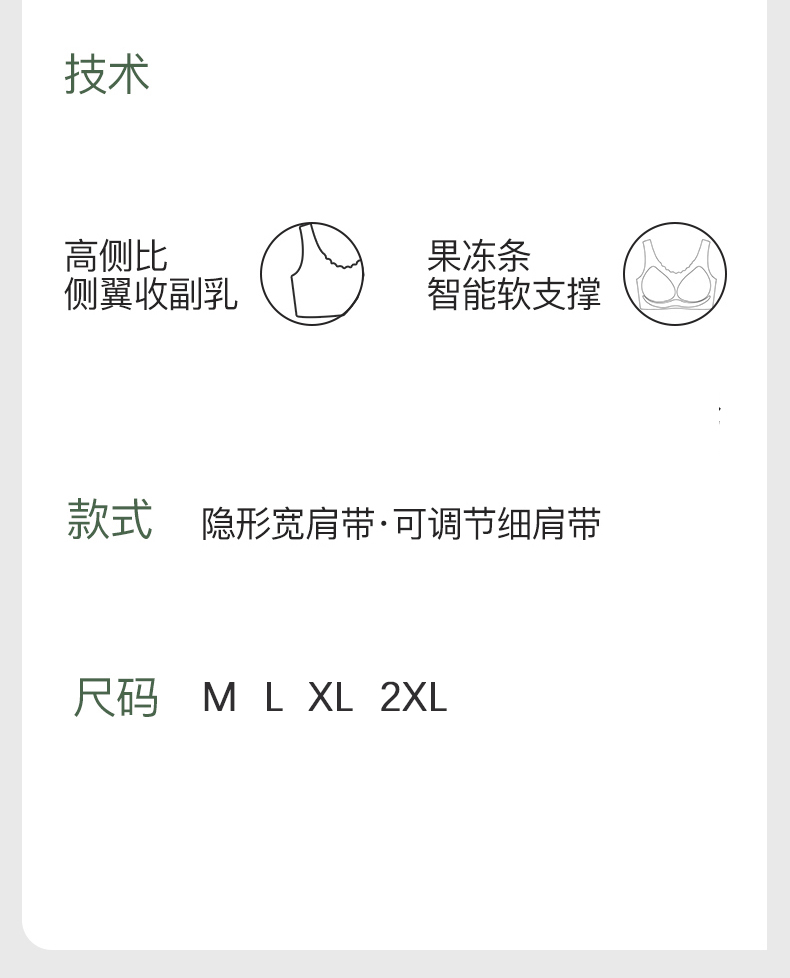 技术

高侧比
侧翼收副乳

果冻条
智能软支撑

款式 隐形宽肩带·可调节细肩带

尺码 M L XL 2XL