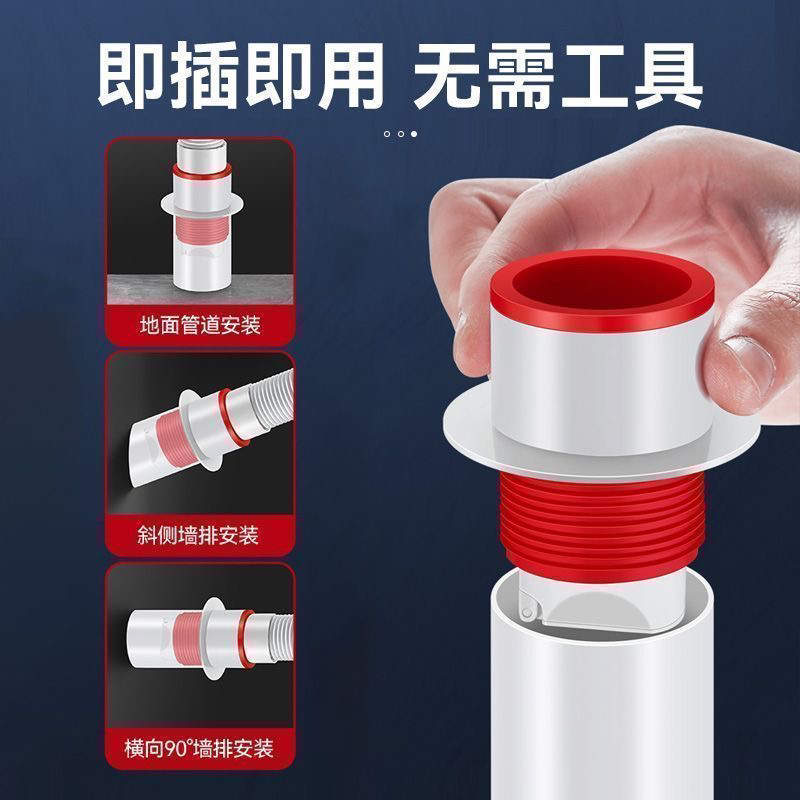 即插即用 无需工具

地面管道安装

斜侧墙排安装

横向90°墙排安装