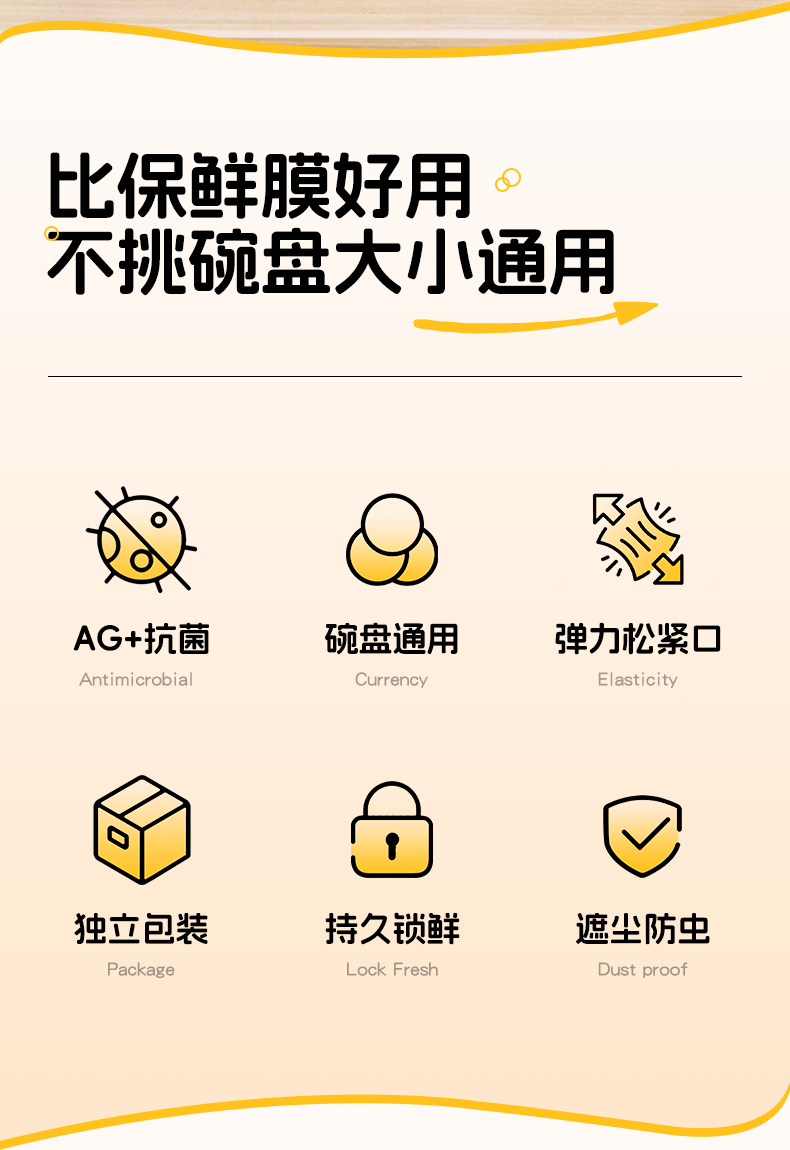 比保鲜膜好用
不挑碗盘大小通用

AG+抗菌
Antimicrobial

碗盘通用
Currency

弹力松紧口
Elasticity

独立包装
Package

持久锁鲜
Lock Fresh

遮尘防虫
Dust proof