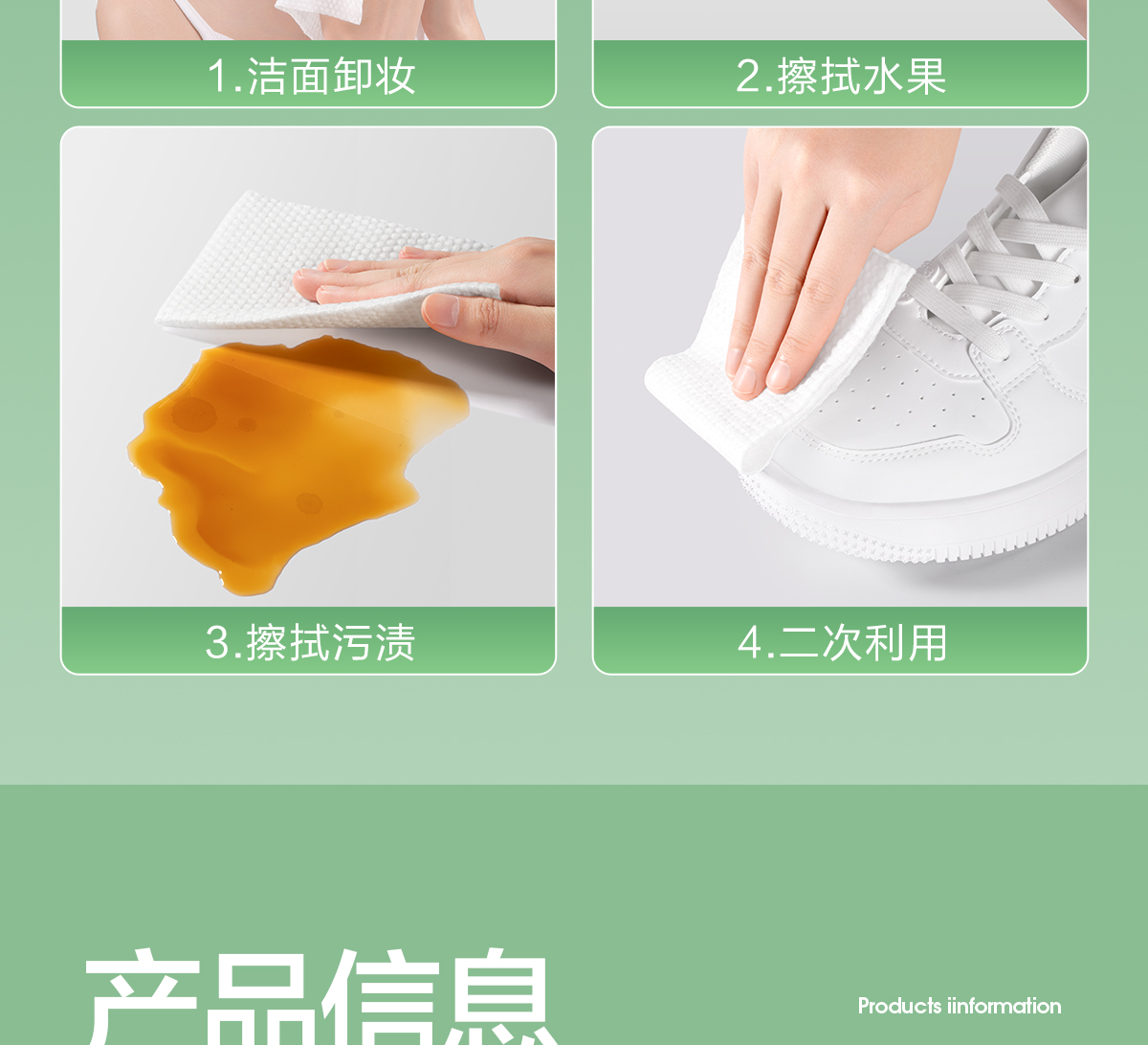 1.洁面卸妆

2.擦拭水果

3.擦拭污渍

4.二次利用

产品信息

Products iinformation