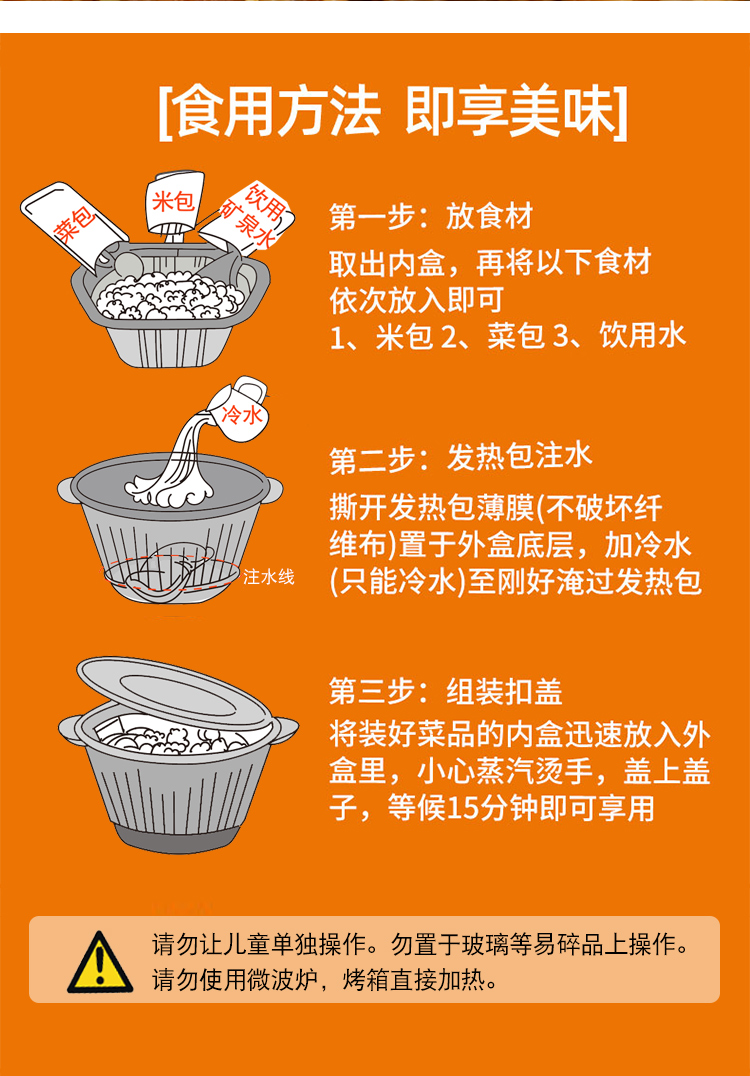 [食用方法 即享美味]

菜包
米包
饮用矿泉水

第一步：放食材
取出内盒，再将以下食材依次放入即可
1、米包 2、菜包 3、饮用水

冷水

注水线

第二步：发热包注水
撕开发热包薄膜(不破坏纤维布)置于外盒底层，加冷水(只能冷水)至刚好淹过发热包

第三步：组装扣盖
将装好菜品的内盒迅速放入外盒里，小心蒸汽烫手，盖上盖子，等候15分钟即可享用

请勿让儿童单独操作。勿置于玻璃等易碎品上操作。
请勿使用微波炉，烤箱直接加热。