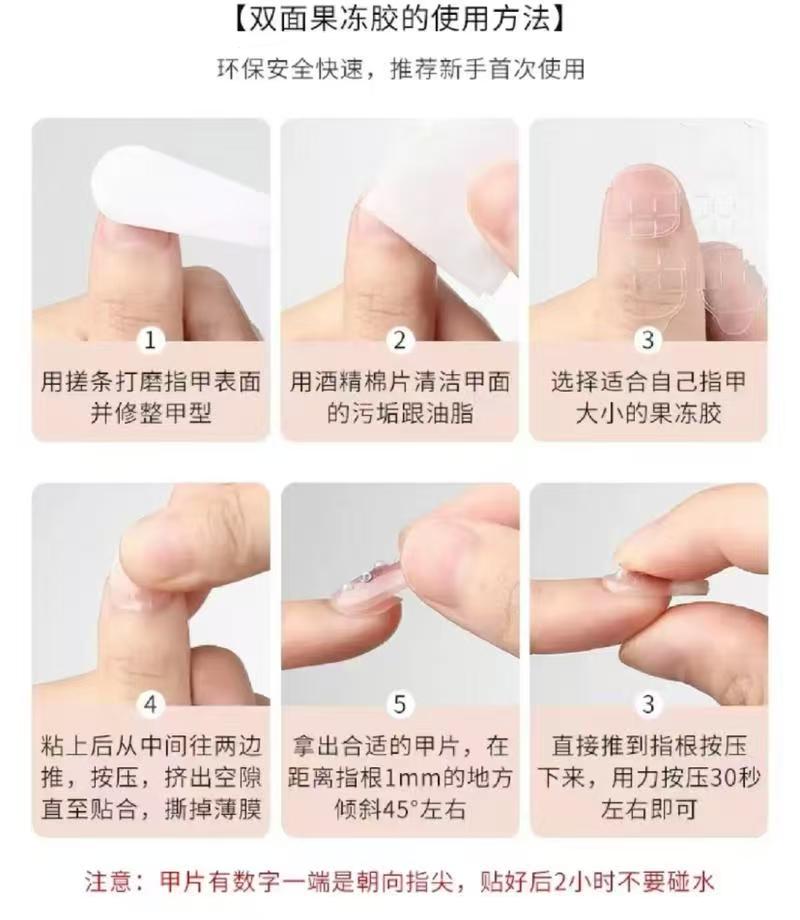 【双面果冻胶的使用方法】

环保安全快速，推荐新手首次使用

1
用搓条打磨指甲表面并修整甲型

2
用酒精棉片清洁甲面的污垢跟油脂

3
选择适合自己指甲大小的果冻胶

4
粘上后从中间往两边推，按压，挤出空隙直至贴合，撕掉薄膜

5
拿出合适的甲片，在距离指根1mm的地方倾斜45°左右

3
直接推到指根按压下来，用力按压30秒左右即可

注意：甲片有数字一端是朝向指尖，贴好后2小时不要碰水