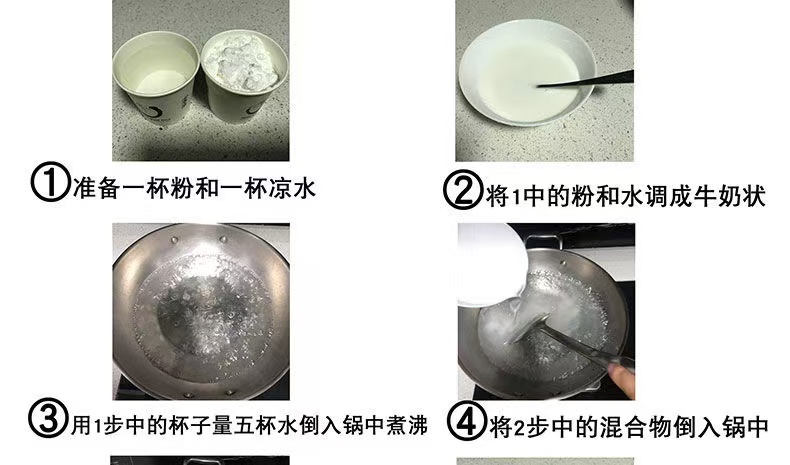 ①准备一杯粉和一杯凉水

②将1中的粉和水调成牛奶状

③用1步中的杯子量五杯水倒入锅中煮沸

④将2步中的混合物倒入锅中