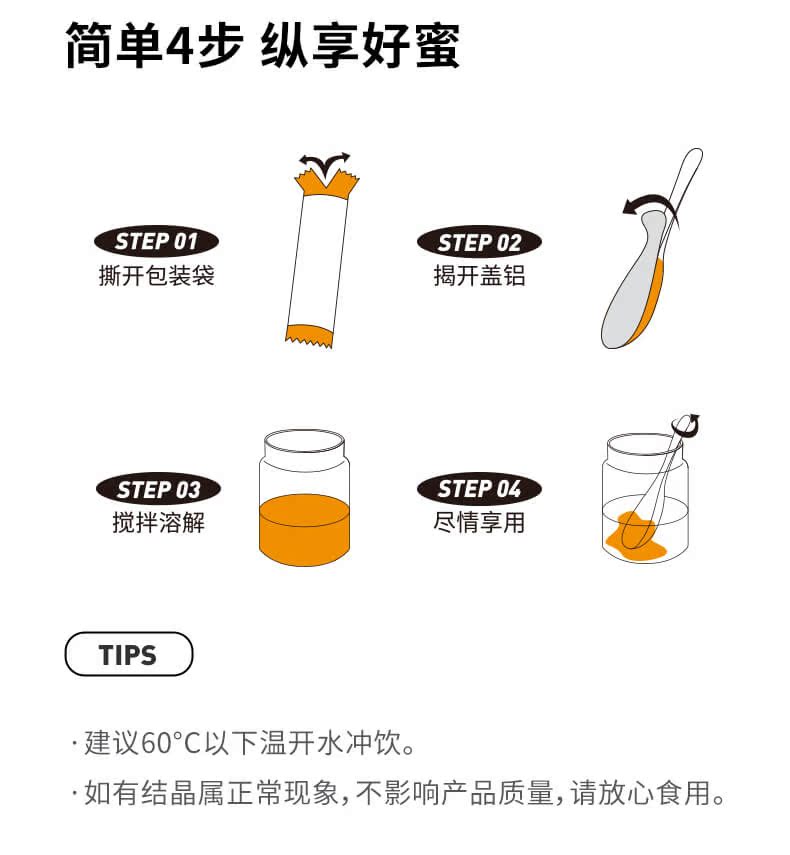 简单4步 纵享好蜜

STEP 01
撕开包装袋

STEP 02
揭开盖铝

STEP 03
搅拌溶解

STEP 04
尽情享用

TIPS

· 建议60°C以下温开水冲饮。

· 如有结晶属正常现象，不影响产品质量，请放心食用。