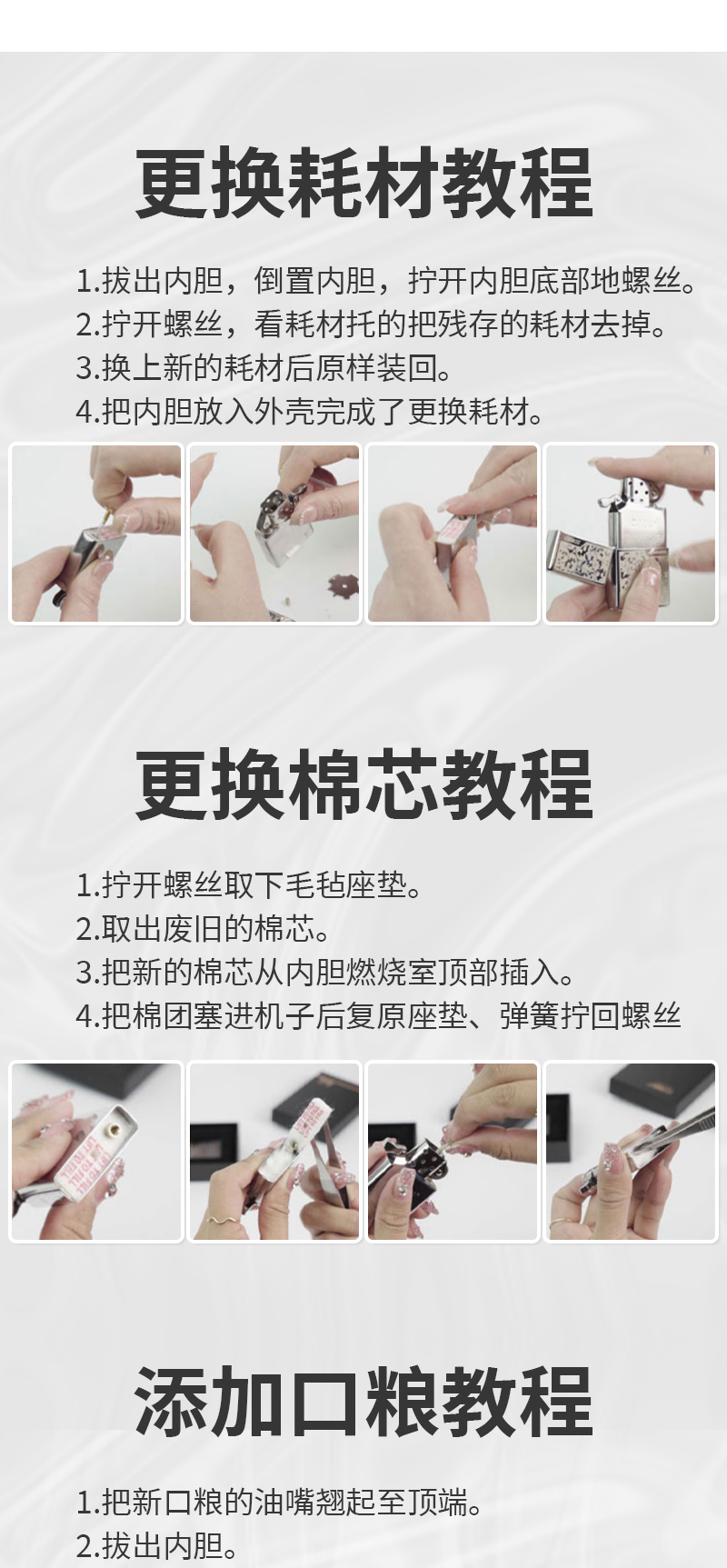 更换耗材教程

1.拔出内胆，倒置内胆，拧开内胆底部地螺丝。
2.拧开螺丝，看耗材托的把残存的耗材去掉。
3.换上新的耗材后原样装回。
4.把内胆放入外壳完成了更换耗材。

更换棉芯教程

1.拧开螺丝取下毛毡座垫。
2.取出废旧的棉芯。
3.把新的棉芯从内胆燃烧室顶部插入。
4.把棉团塞进机子后复原座垫、弹簧拧回螺丝

添加口粮教程

1.把新口粮的油嘴翘起至顶端。
2.拔出内胆。