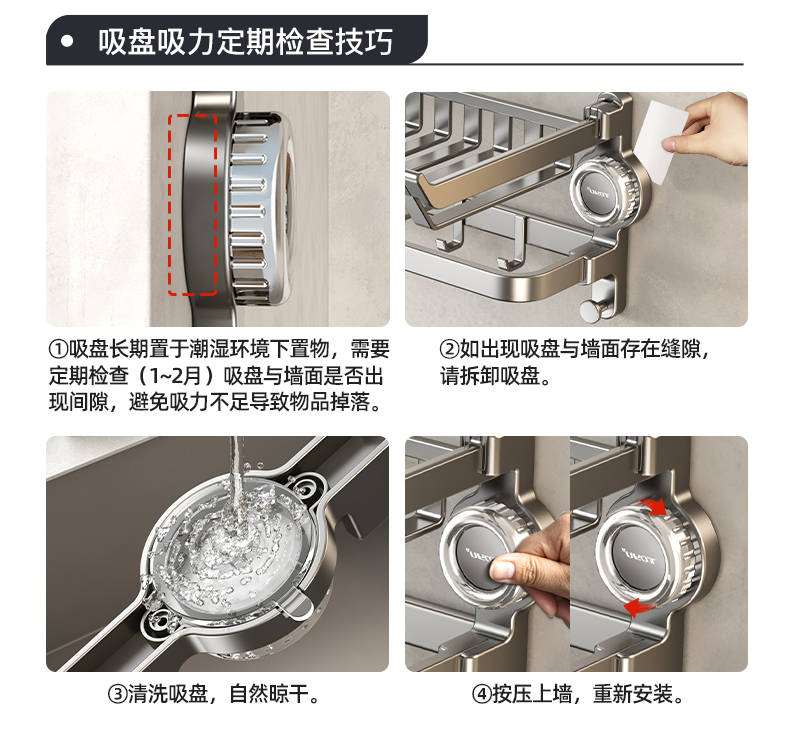 吸盘吸力定期检查技巧

①吸盘长期置于潮湿环境下置物，需要定期检查（1~2月）吸盘与墙面是否出现间隙，避免吸力不足导致物品掉落。

②如出现吸盘与墙面存在缝隙，请拆卸吸盘。

③清洗吸盘，自然晾干。

④按压上墙，重新安装。