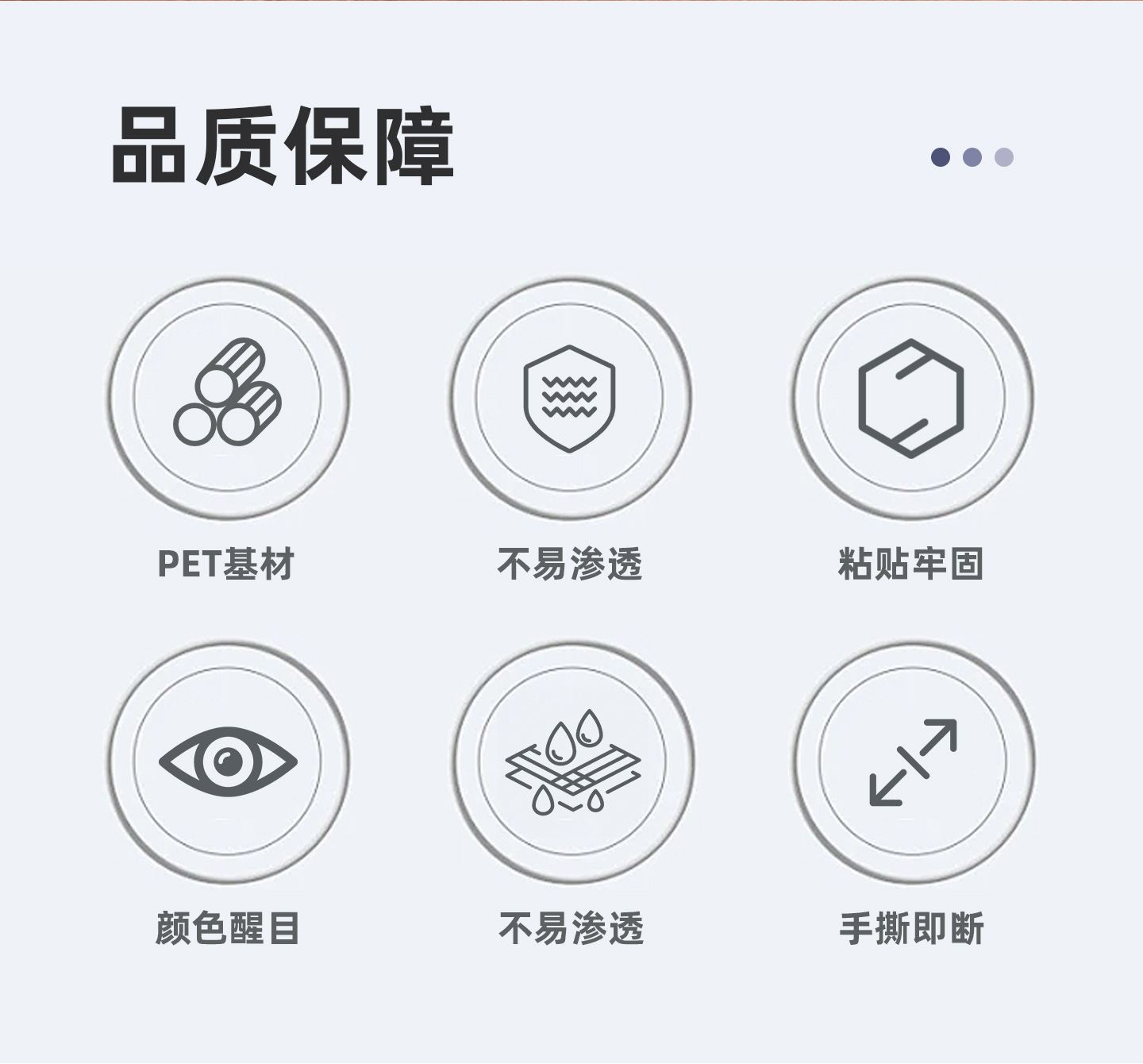 品质保障

PET基材

不易渗透

粘贴牢固

颜色醒目

不易渗透

手撕即断