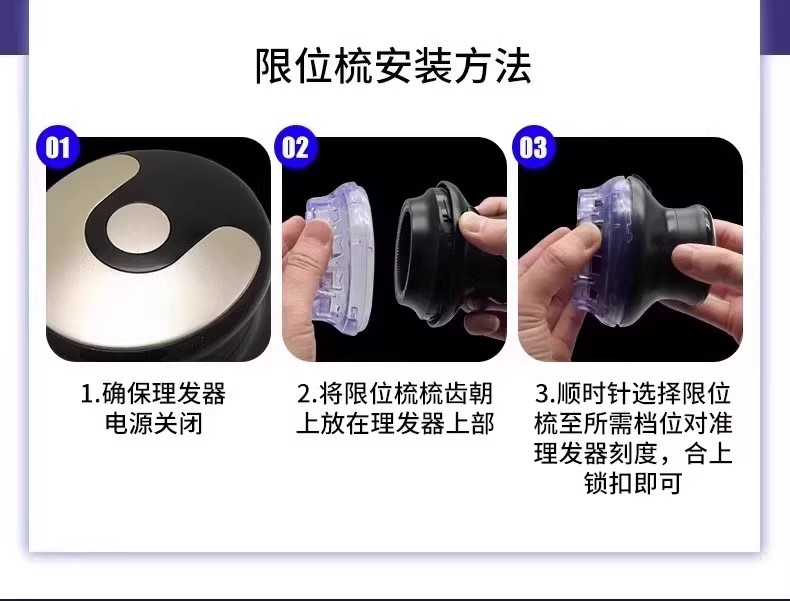 限位梳安装方法

01

1.确保理发器电源关闭

02

2.将限位梳梳齿朝上放在理发器上部

03

3.顺时针选择限位梳至所需档位对准理发器刻度，合上锁扣即可