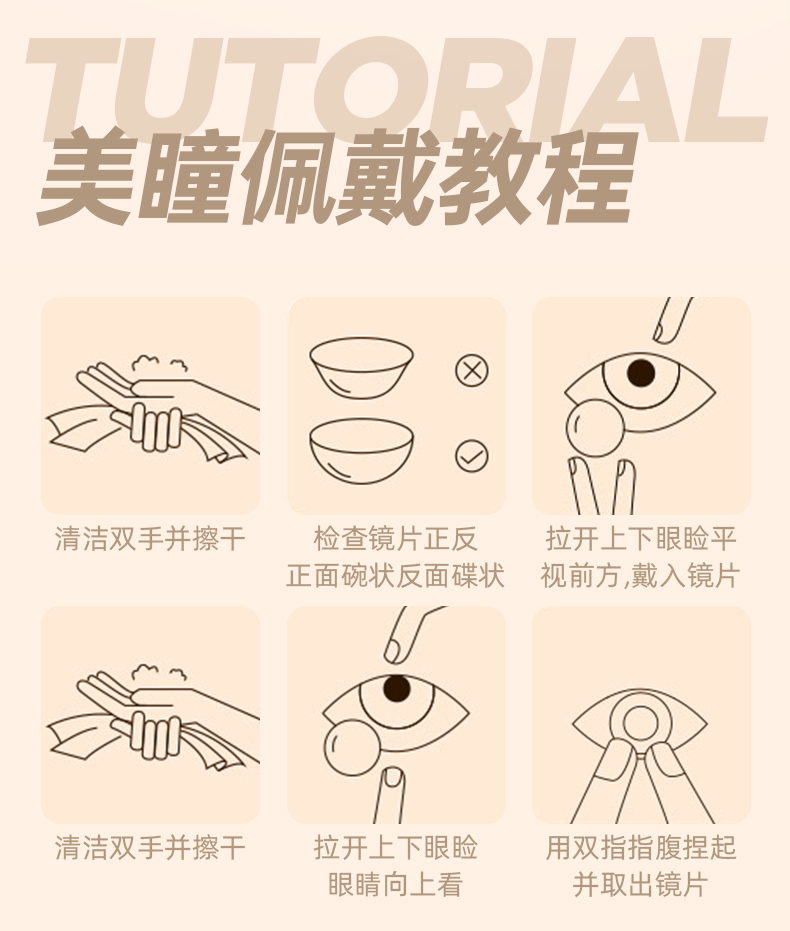 TUTORIAL
美瞳佩戴教程

清洁双手并擦干

检查镜片正反
正面碗状反面碟状

拉开上下眼睑平视前方,戴入镜片

清洁双手并擦干

拉开上下眼睑
眼睛向上看

用双指指腹捏起
并取出镜片