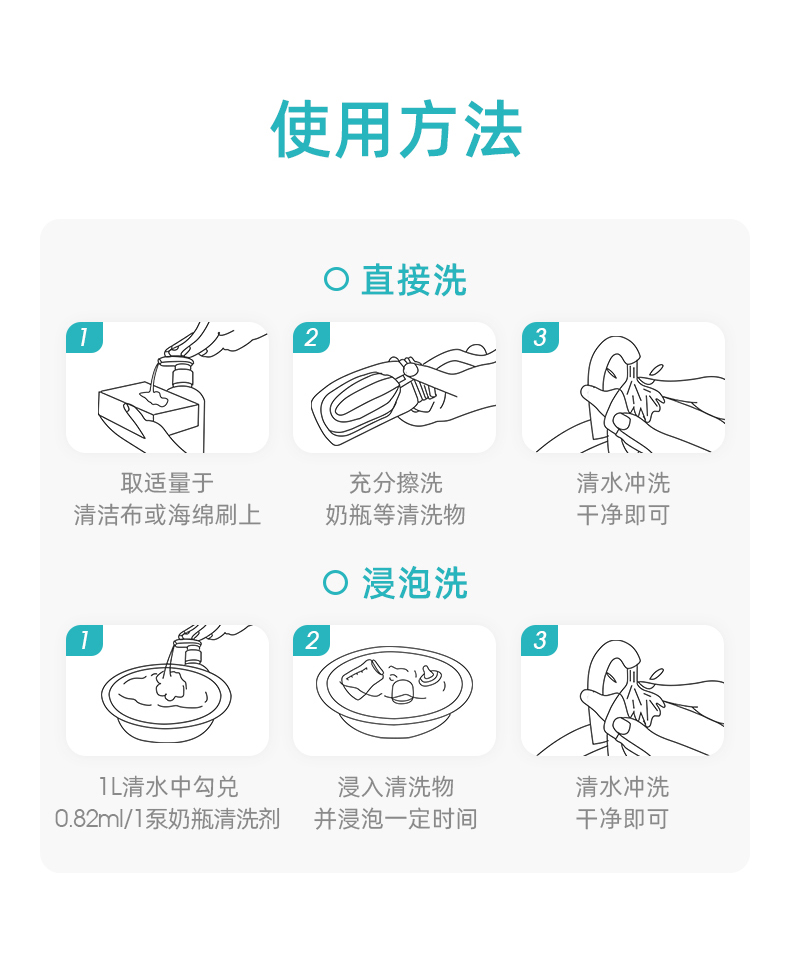 使用方法

直接洗

1
取适量于
清洁布或海绵刷上

2
充分擦洗
奶瓶等清洗物

3
清水冲洗
干净即可

浸泡洗

1
1L清水中勾兑
0.82ml/1泵奶瓶清洗剂

2
浸入清洗物
并浸泡一定时间

3
清水冲洗
干净即可