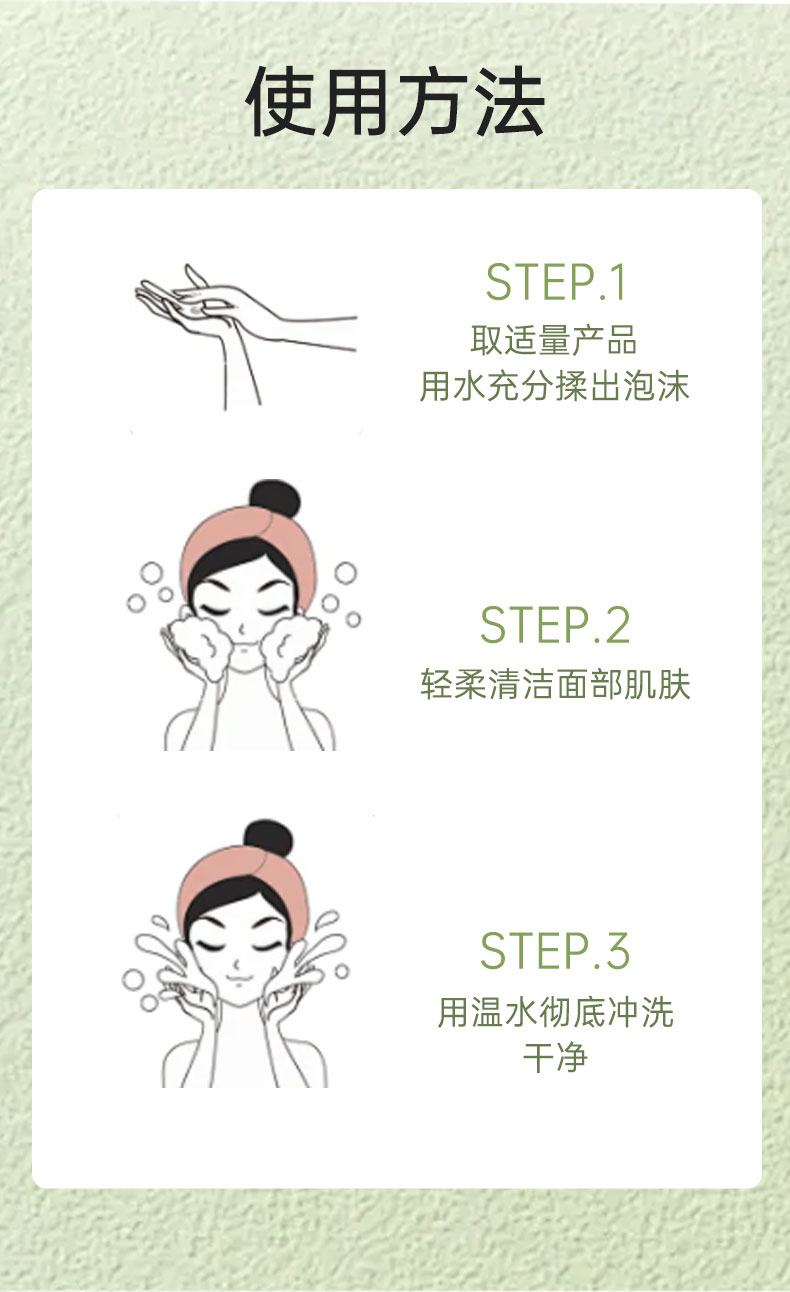 使用方法

STEP.1
取适量产品
用水充分揉出泡沫

STEP.2
轻柔清洁面部肌肤

STEP.3
用温水彻底冲洗
干净