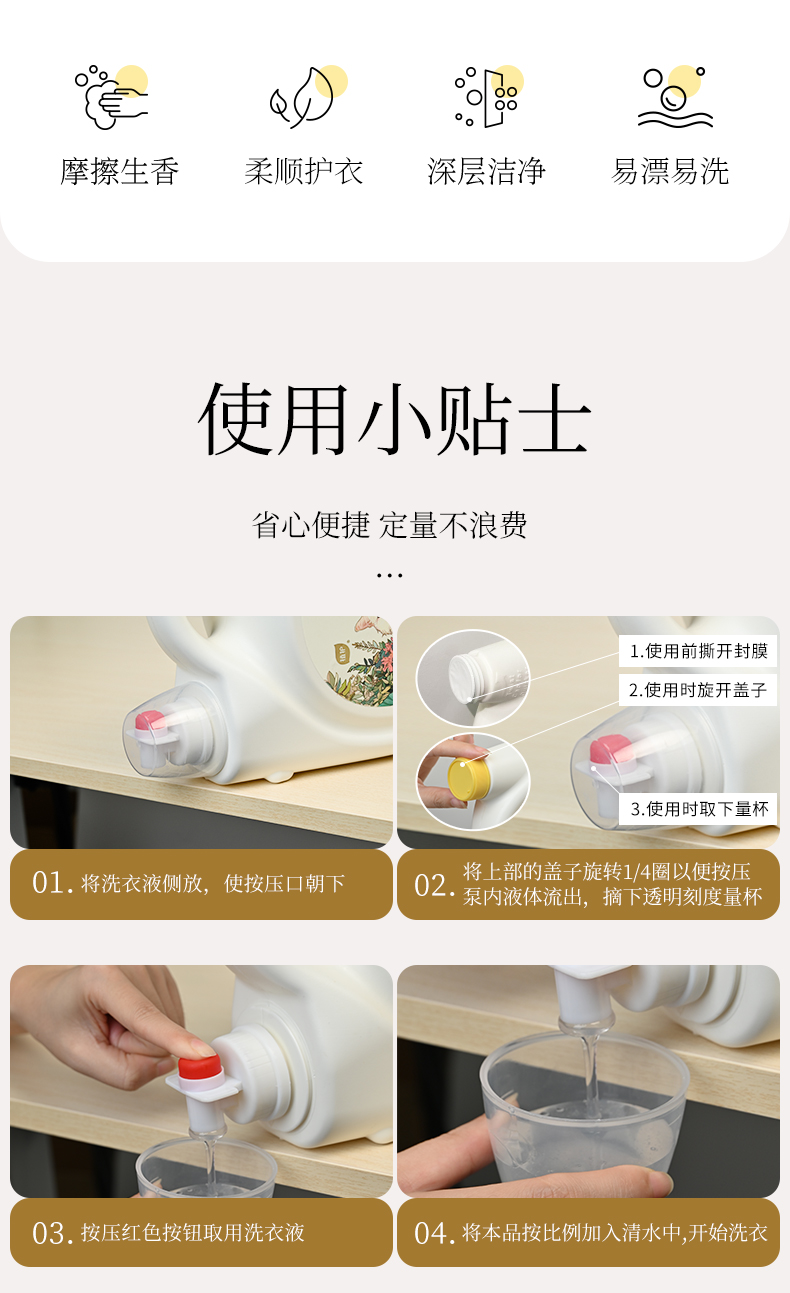 摩擦生香　柔顺护衣　深层洁净　易漂易洗

使用小贴士

省心便捷 定量不浪费

...

1.使用前撕开封膜

2.使用时旋开盖子

3.使用时取下量杯

01. 将洗衣液侧放，使按压口朝下

02. 将上部的盖子旋转1/4圈以便按压泵内液体流出，摘下透明刻度量杯

03. 按压红色按钮取用洗衣液

04. 将本品按比例加入清水中,开始洗衣