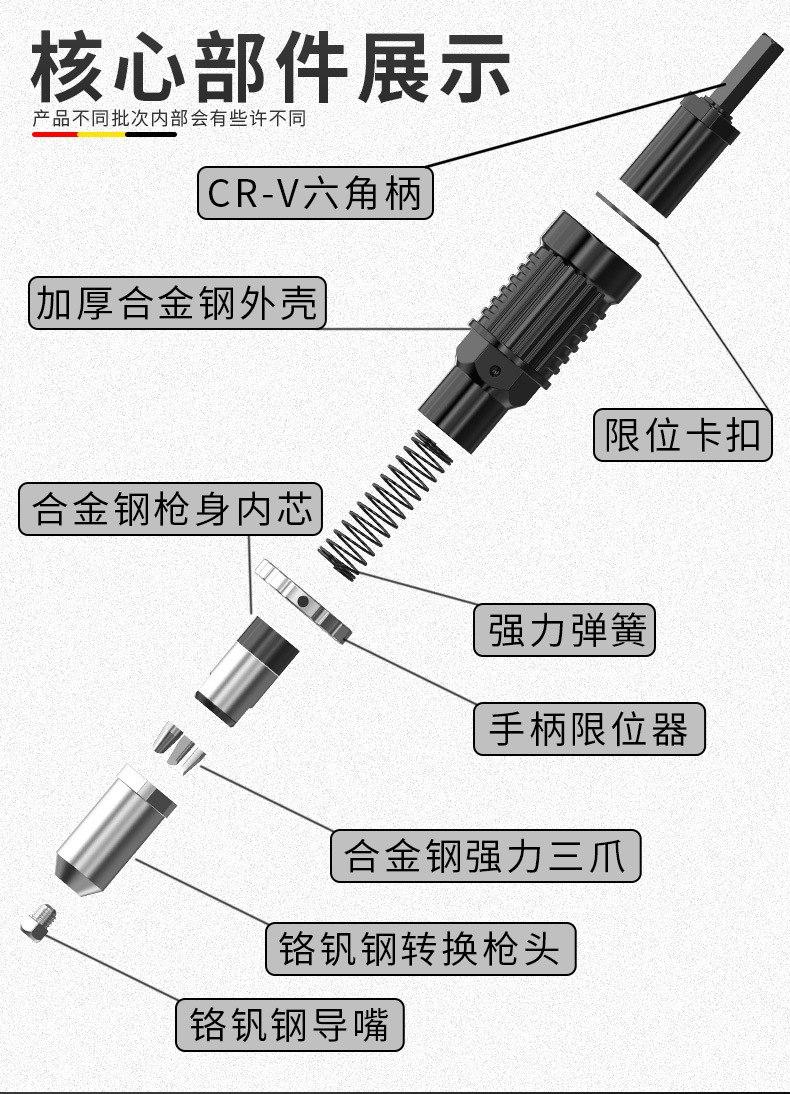 核心部件展示

产品不同批次内部会有些许不同

CR-V六角柄

加厚合金钢外壳

限位卡扣

合金钢枪身内芯

强力弹簧

手柄限位器

合金钢强力三爪

铬钒钢转换枪头

铬钒钢导嘴