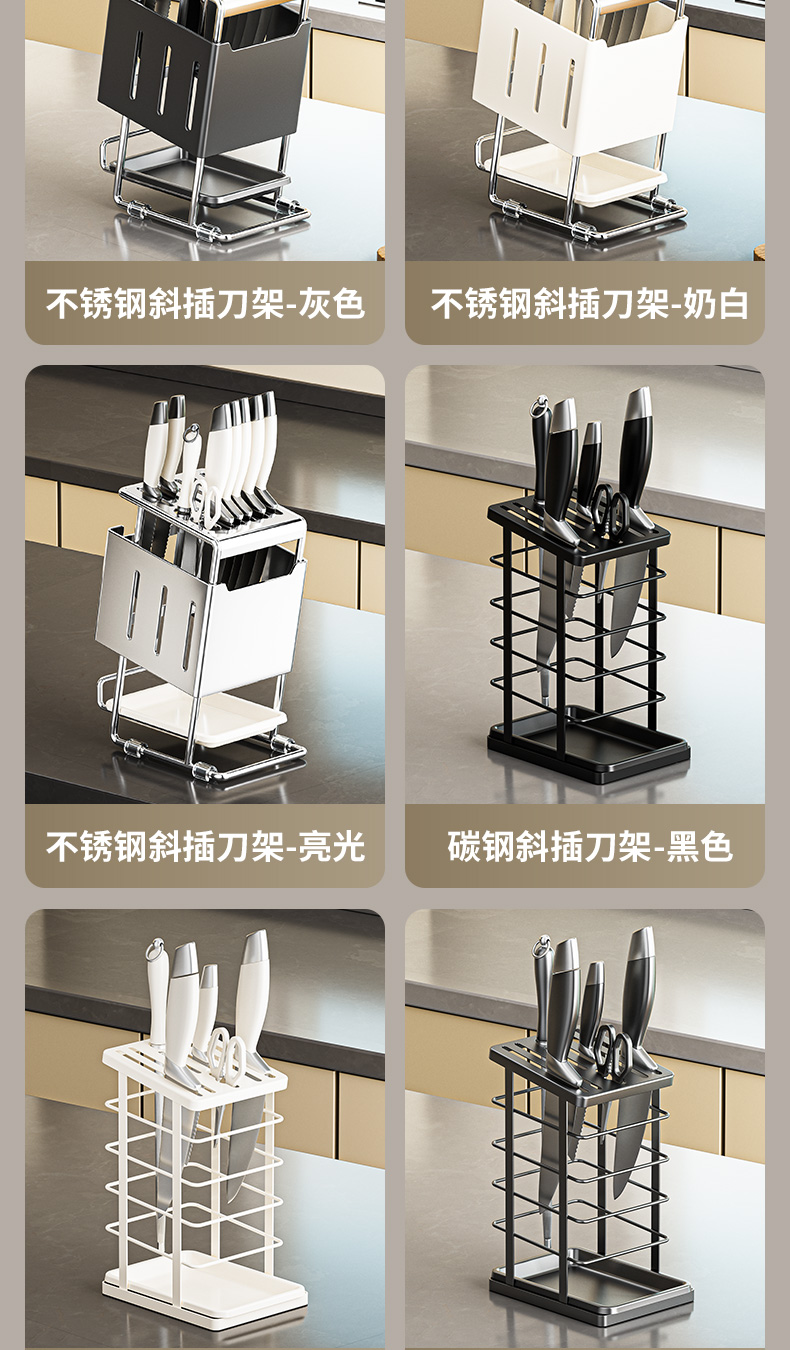 不锈钢斜插刀架-灰色

不锈钢斜插刀架-奶白

不锈钢斜插刀架-亮光

碳钢斜插刀架-黑色