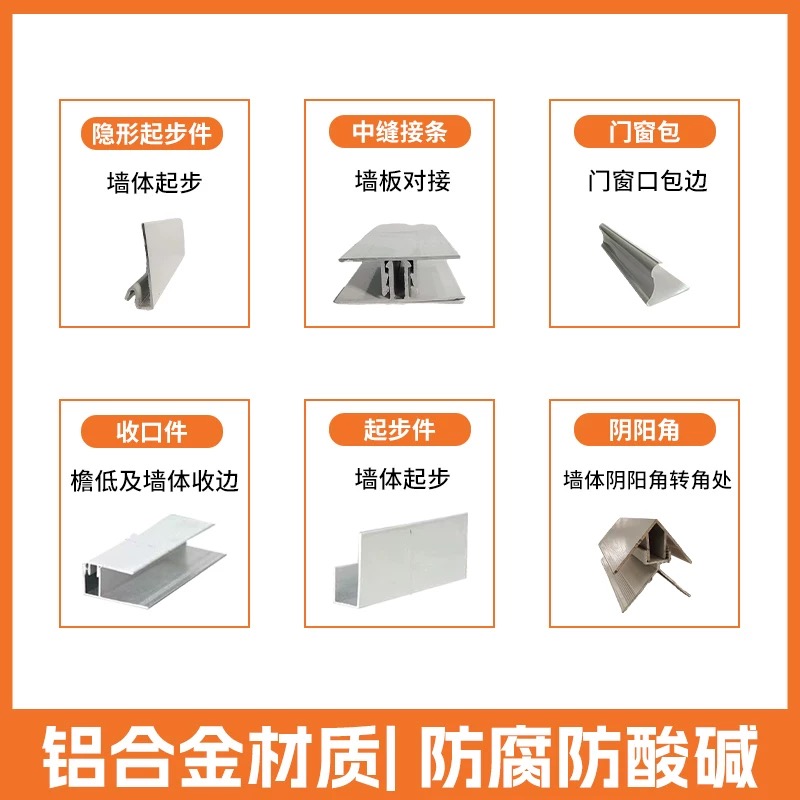 隐形起步件
墙体起步

中缝接条
墙板对接

门窗包
门窗口包边

收口件
檐低及墙体收边

起步件
墙体起步

阴阳角
墙体阴阳角转角处

铝合金材质| 防腐防酸碱