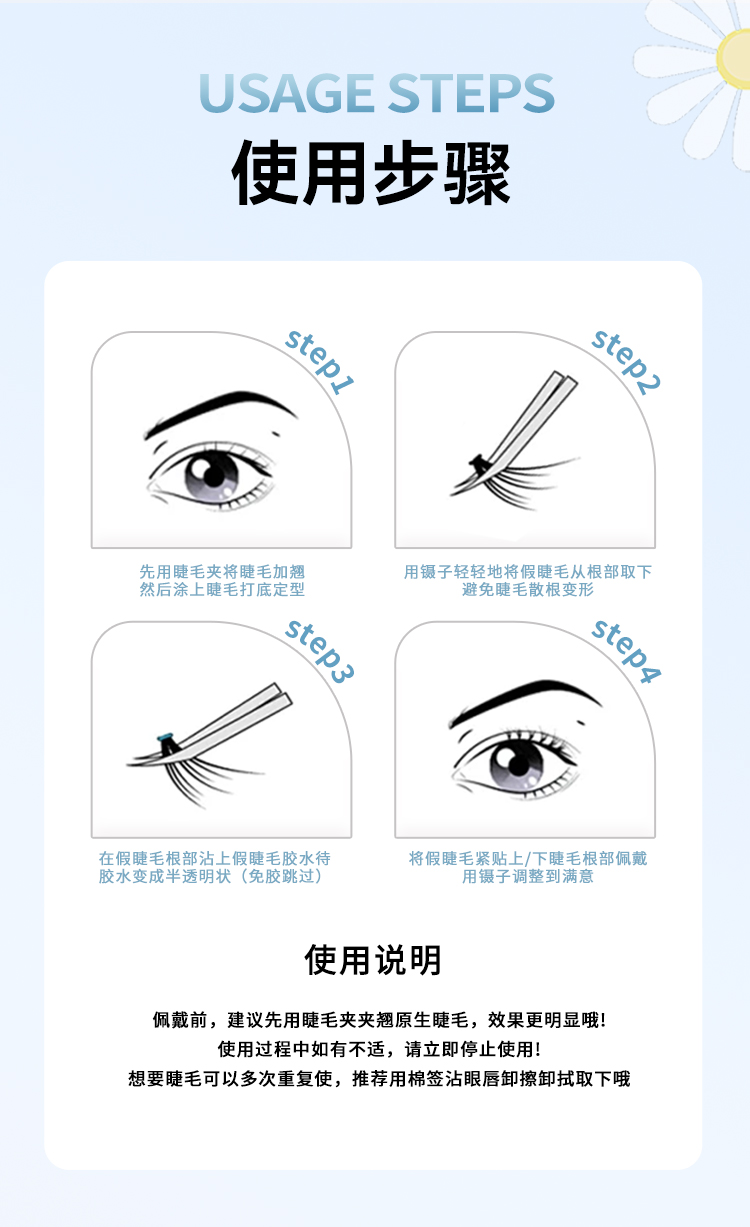 USAGE STEPS
使用步骤

step1
先用睫毛夹将睫毛加翘
然后涂上睫毛打底定型

step2
用镊子轻轻地将假睫毛从根部取下
避免睫毛散根变形

step3
在假睫毛根部沾上假睫毛胶水待
胶水变成半透明状（免胶跳过）

step4
将假睫毛紧贴上/下睫毛根部佩戴
用镊子调整到满意

使用说明

佩戴前，建议先用睫毛夹夹翘原生睫毛，效果更明显哦!
使用过程中如有不适，请立即停止使用!
想要睫毛可以多次重复使，推荐用棉签沾眼唇卸擦卸拭取下哦