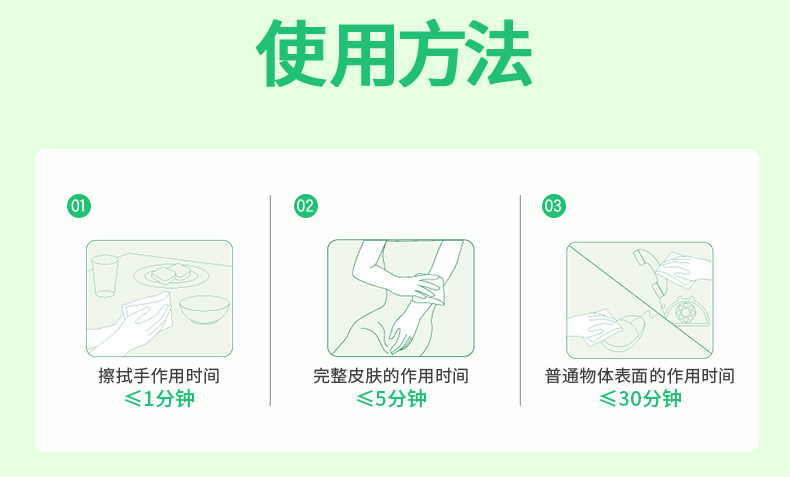 使用方法

01

擦拭手作用时间
≤1分钟

02

完整皮肤的作用时间
≤5分钟

03

普通物体表面的作用时间
≤30分钟