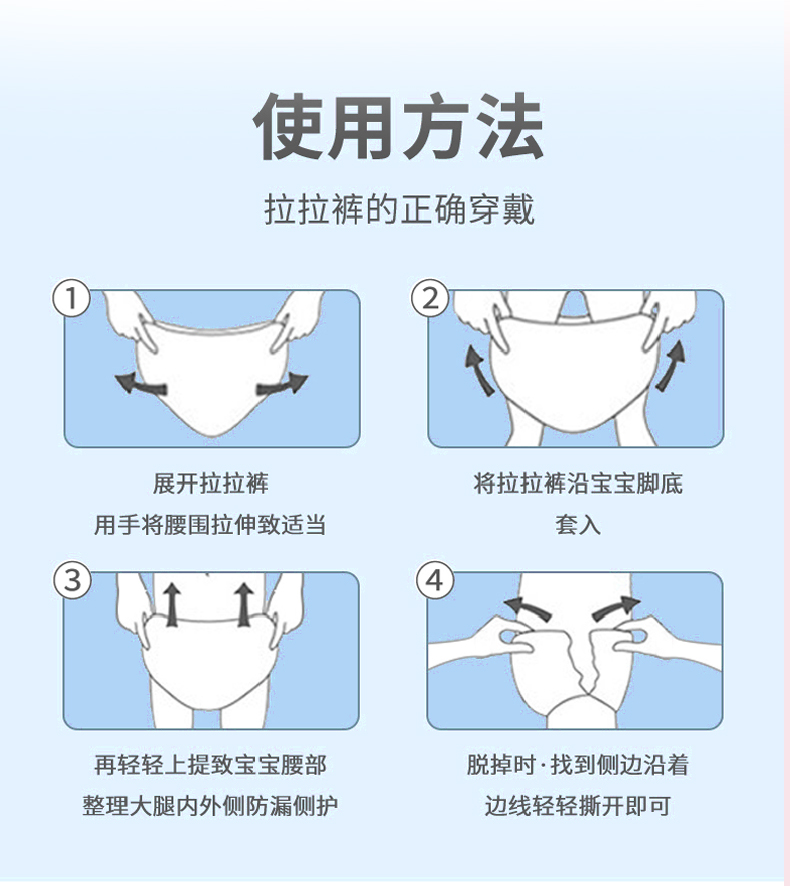 使用方法

拉拉裤的正确穿戴

1

展开拉拉裤
用手将腰围拉伸致适当

2

将拉拉裤沿宝宝脚底
套入

3

再轻轻上提致宝宝腰部
整理大腿内外侧防漏侧护

4

脱掉时·找到侧边沿着
边线轻轻撕开即可