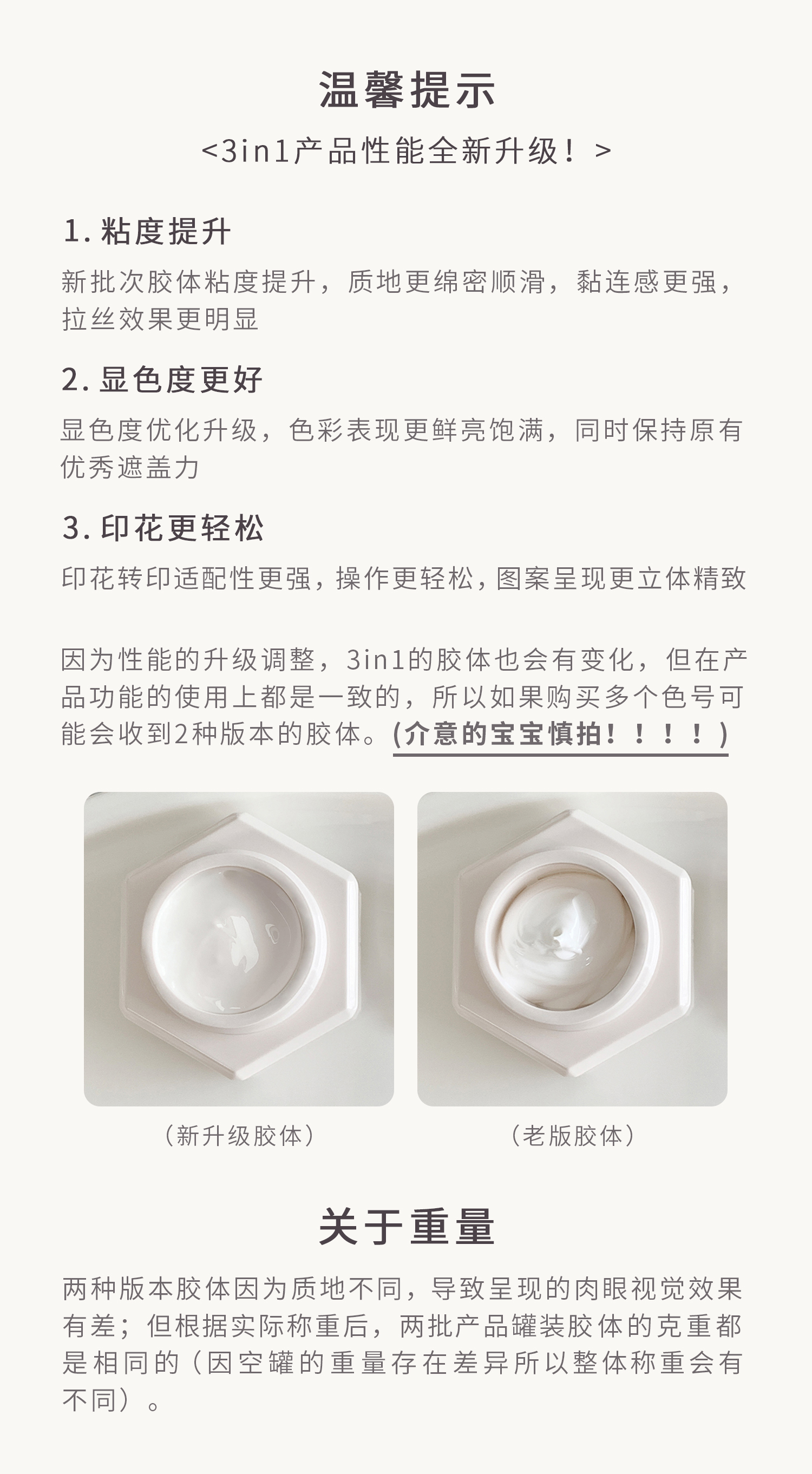 温馨提示

<3in1产品性能全新升级！>

1. 粘度提升

新批次胶体粘度提升，质地更绵密顺滑，黏连感更强，拉丝效果更明显

2. 显色度更好

显色度优化升级，色彩表现更鲜亮饱满，同时保持原有优秀遮盖力

3. 印花更轻松

印花转印适配性更强，操作更轻松，图案呈现更立体精致

因为性能的升级调整，3in1的胶体也会有变化，但在产品功能的使用上都是一致的，所以如果购买多个色号可能会收到2种版本的胶体。(介意的宝宝慎拍！！！！)

（新升级胶体）

（老版胶体）

关于重量

两种版本胶体因为质地不同，导致呈现的肉眼视觉效果有差；但根据实际称重后，两批产品罐装胶体的克重都是相同的（因空罐的重量存在差异所以整体称重会有不同）。