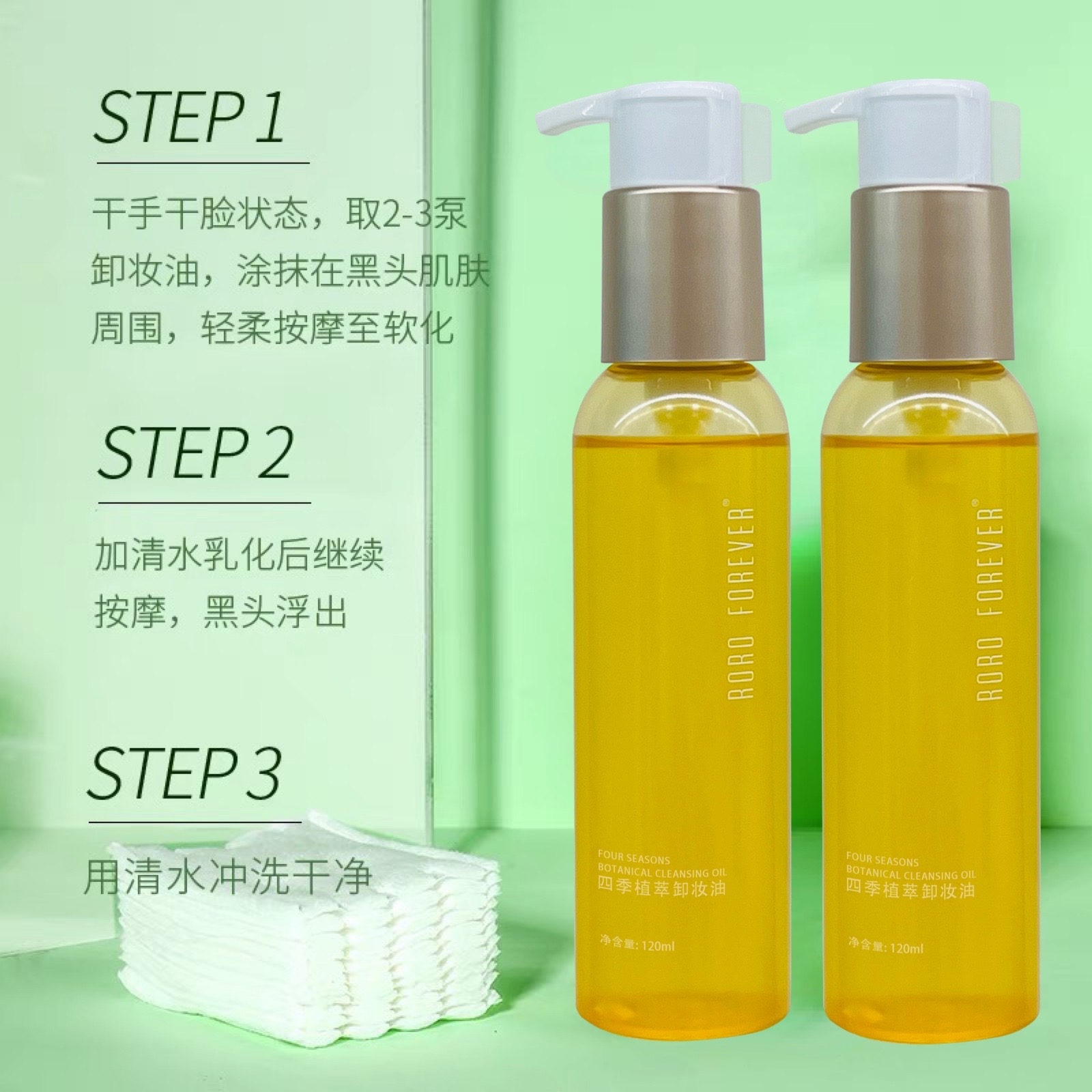 STEP 1

干手干脸状态，取2-3泵卸妆油，涂抹在黑头肌肤周围，轻柔按摩至软化

STEP 2

加清水乳化后继续按摩，黑头浮出

STEP 3

用清水冲洗干净

RORO FOREVER®

FOUR SEASONS
BOTANICAL CLEANSING OIL
四季植萃卸妆油

净含量: 120ml

RORO FOREVER®

FOUR SEASONS
BOTANICAL CLEANSING OIL
四季植萃卸妆油

净含量: 120ml