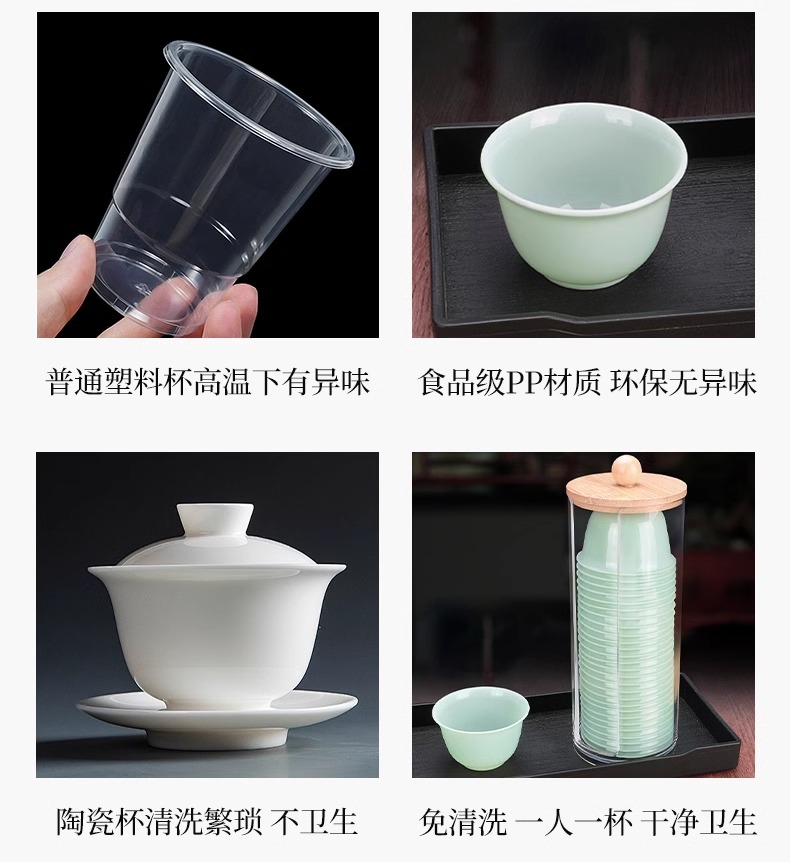 普通塑料杯高温下有异味

食品级PP材质 环保无异味

陶瓷杯清洗繁琐 不卫生

免清洗 一人一杯 干净卫生