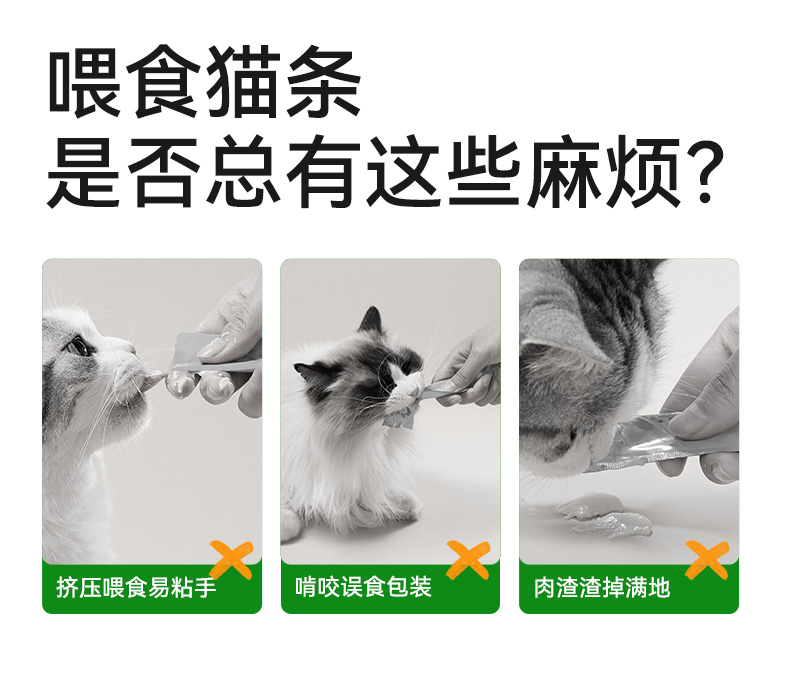 喂食猫条
是否总有这些麻烦?

挤压喂食易粘手

啃咬误食包装

肉渣渣掉满地