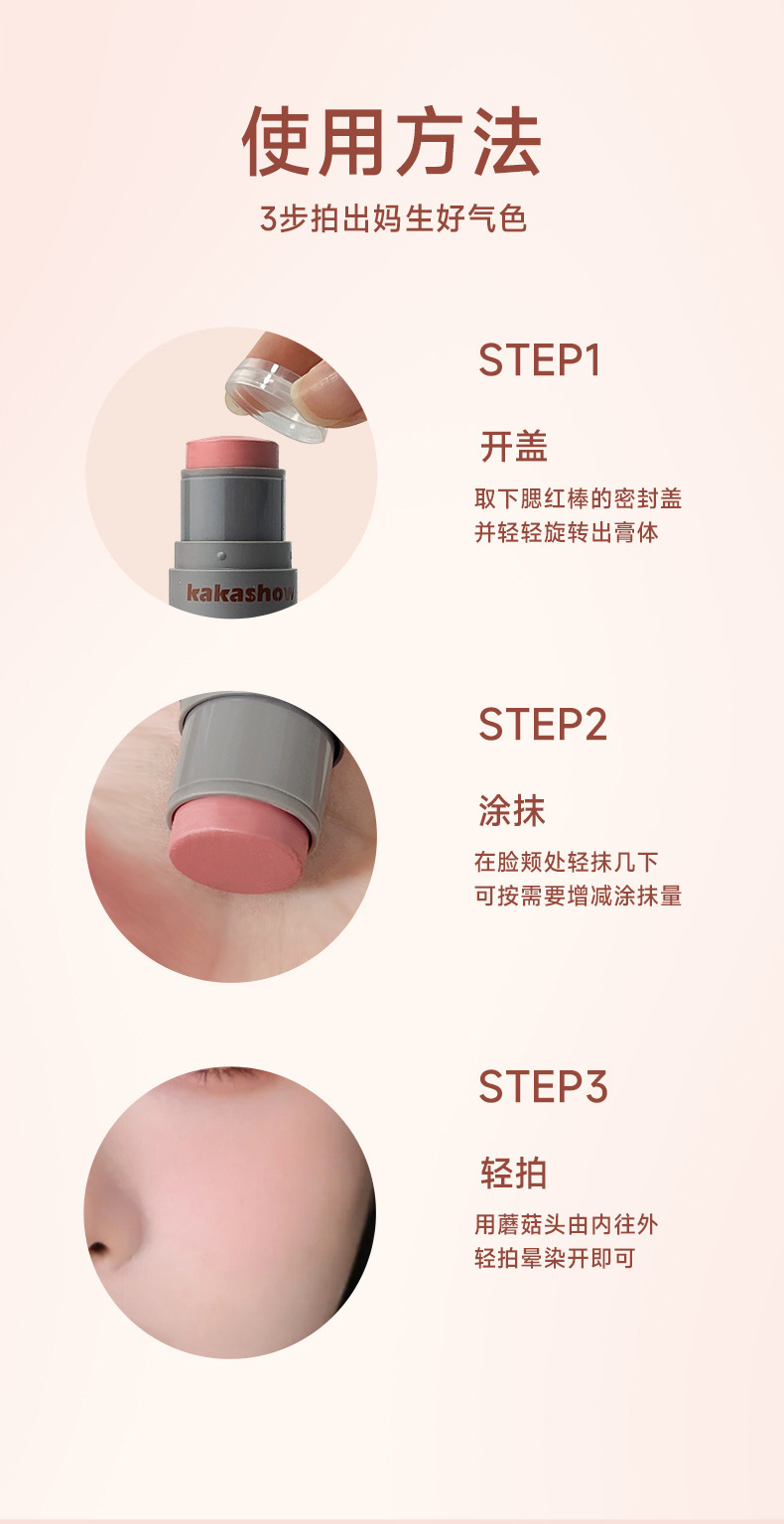 使用方法
3步拍出妈生好气色

kakashow

STEP1
开盖
取下腮红棒的密封盖
并轻轻旋转出膏体

STEP2
涂抹
在脸颊处轻抹几下
可按需要增减涂抹量

STEP3
轻拍
用蘑菇头由内往外
轻拍晕染开即可