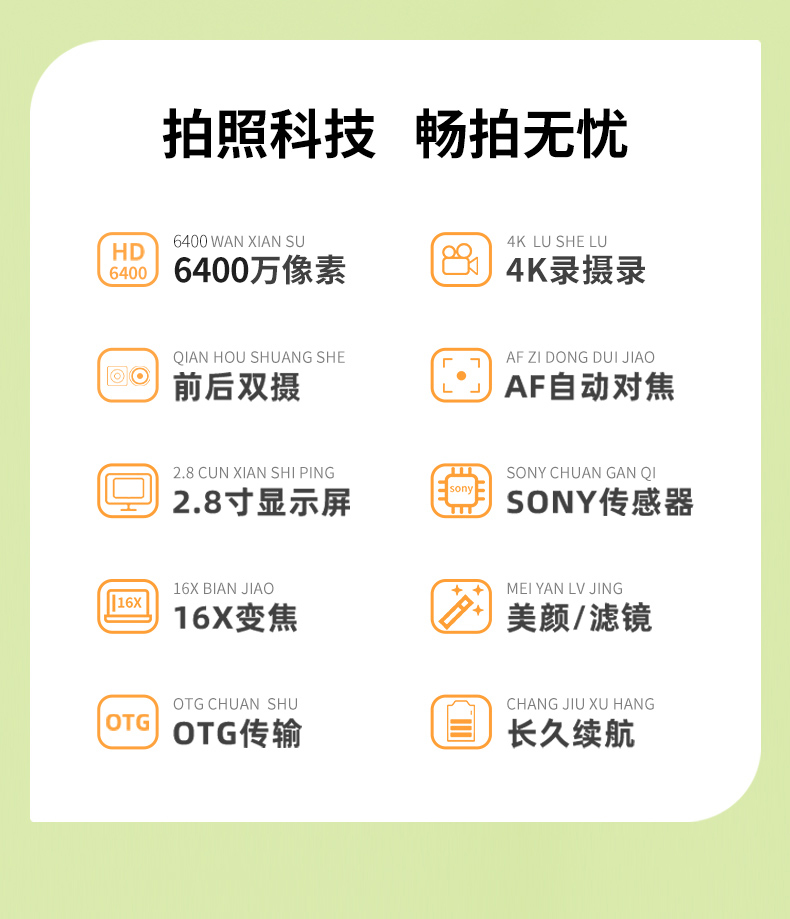 拍照科技 畅拍无忧

HD
6400

6400 WAN XIAN SU
6400万像素

QIAN HOU SHUANG SHE
前后双摄

2.8 CUN XIAN SHI PING
2.8寸显示屏

16X

16X BIAN JIAO
16X变焦

OTG

OTG CHUAN SHU
OTG传输

4K LU SHE LU
4K录摄录

AF ZI DONG DUI JIAO
AF自动对焦

sony

SONY CHUAN GAN QI
SONY传感器

MEI YAN LV JING
美颜/滤镜

CHANG JIU XU HANG
长久续航