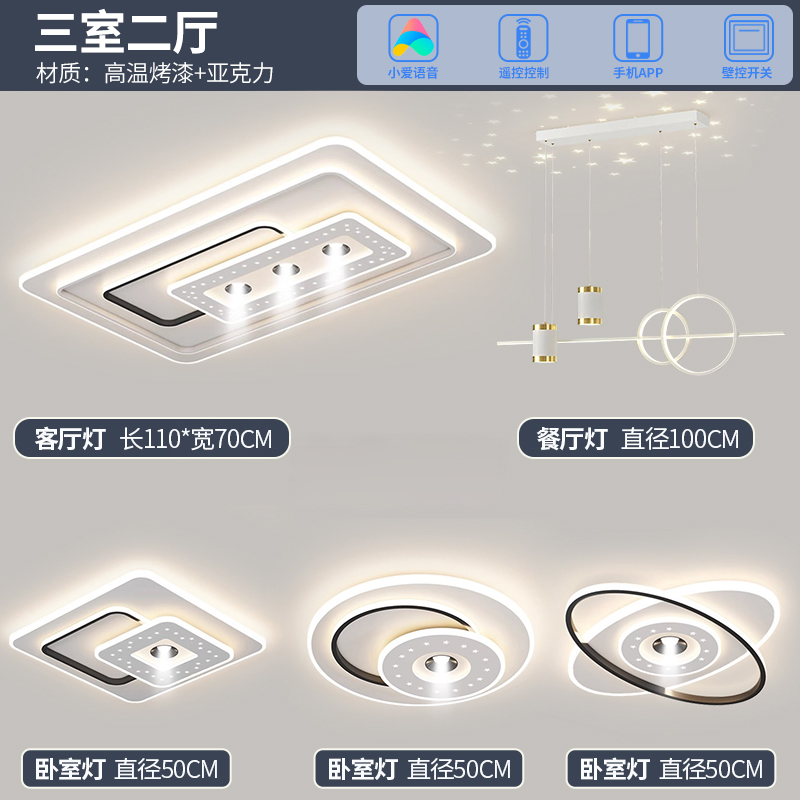 三室二厅
材质：高温烤漆+亚克力

小爱语音
遥控控制
手机APP
壁控开关

客厅灯 长110*宽70CM

餐厅灯 直径100CM

卧室灯 直径50CM

卧室灯 直径50CM

卧室灯 直径50CM