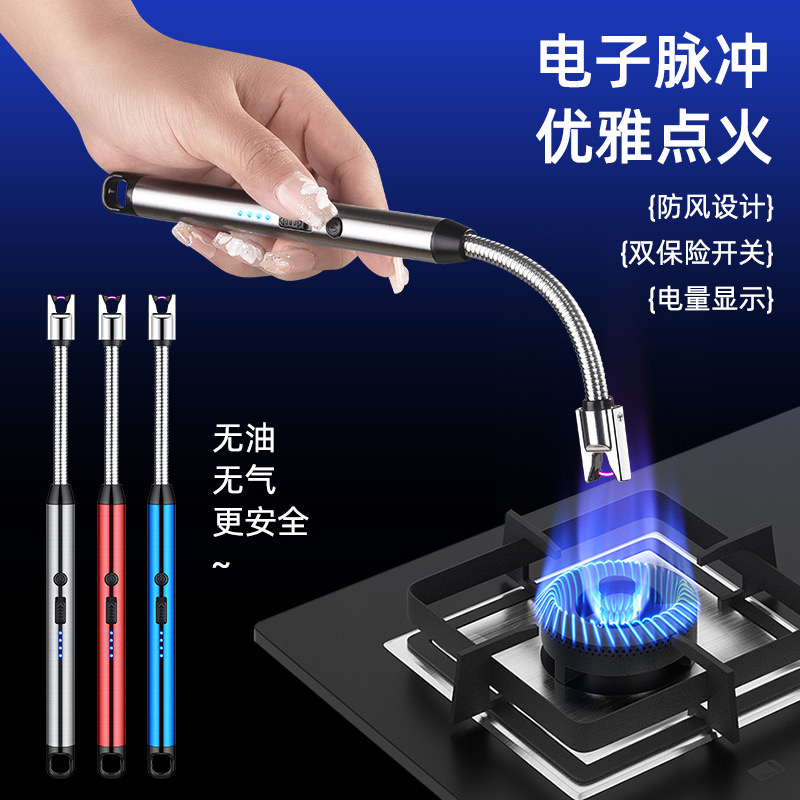 电子脉冲
优雅点火

{防风设计}
{双保险开关}
{电量显示}

无油
无气
更安全
~