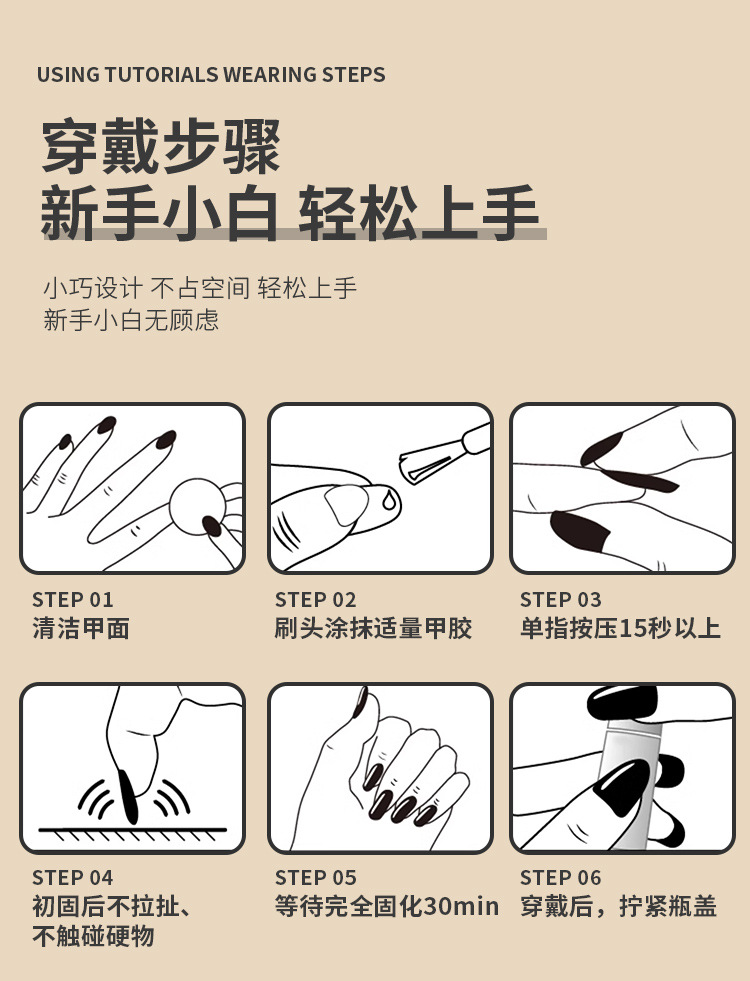 USING TUTORIALS WEARING STEPS

穿戴步骤
新手小白 轻松上手

小巧设计 不占空间 轻松上手
新手小白无顾虑

STEP 01
清洁甲面

STEP 02
刷头涂抹适量甲胶

STEP 03
单指按压15秒以上

STEP 04
初固后不拉扯、不触碰硬物

STEP 05
等待完全固化30min

STEP 06
穿戴后，拧紧瓶盖