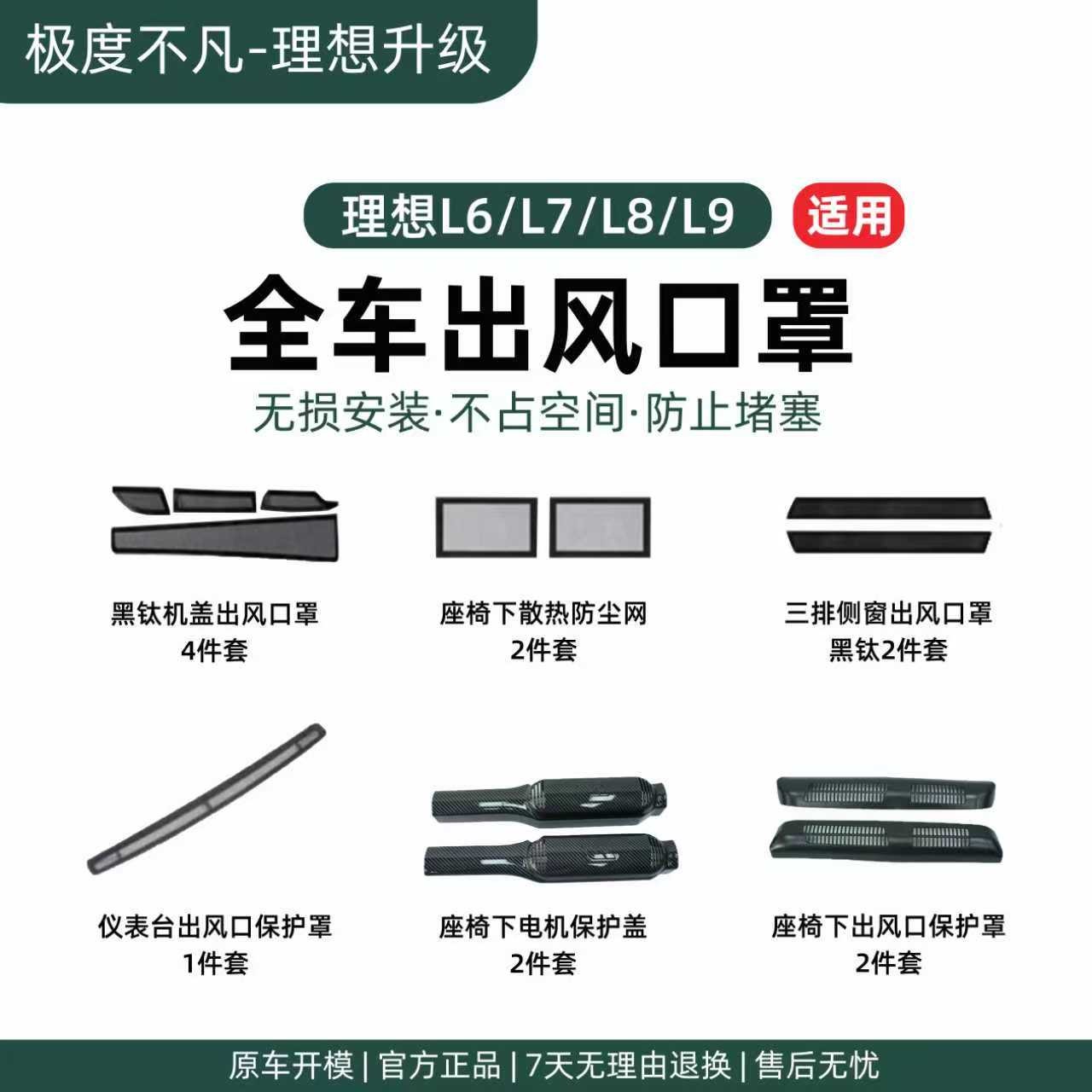 极度不凡-理想升级

理想L6/L7/L8/L9 适用

全车出风口罩

无损安装·不占空间·防止堵塞

黑钛机盖出风口罩
4件套

座椅下散热防尘网
2件套

三排侧窗出风口罩
黑钛2件套

仪表台出风口保护罩
1件套

座椅下电机保护盖
2件套

座椅下出风口保护罩
2件套

原车开模 | 官方正品 | 7天无理由退换 | 售后无忧