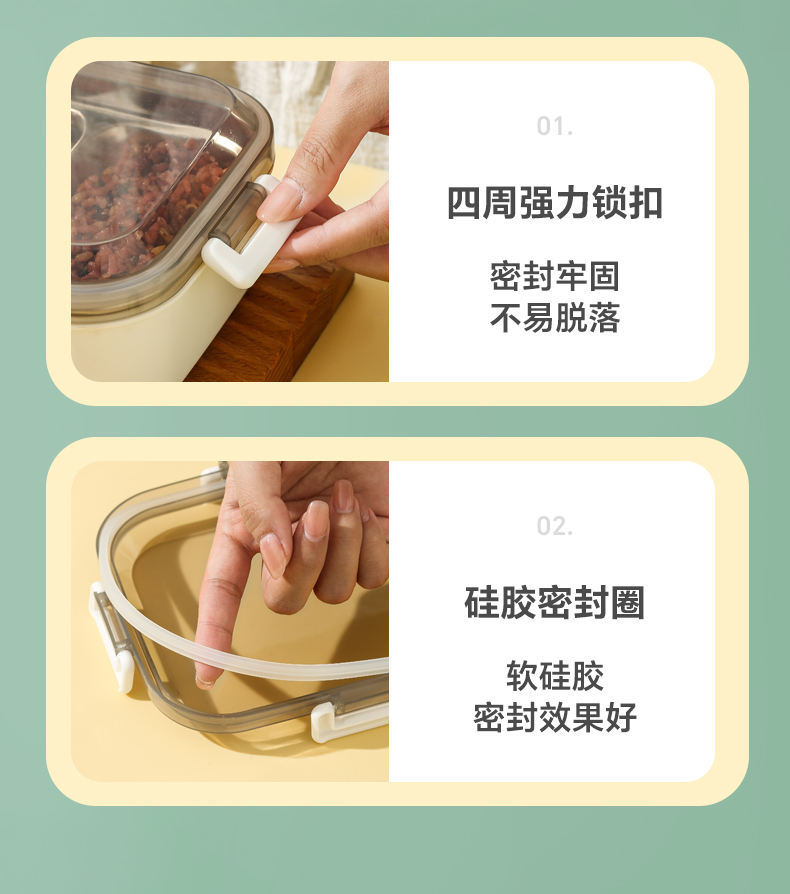 01.

四周强力锁扣

密封牢固
不易脱落

02.

硅胶密封圈

软硅胶
密封效果好