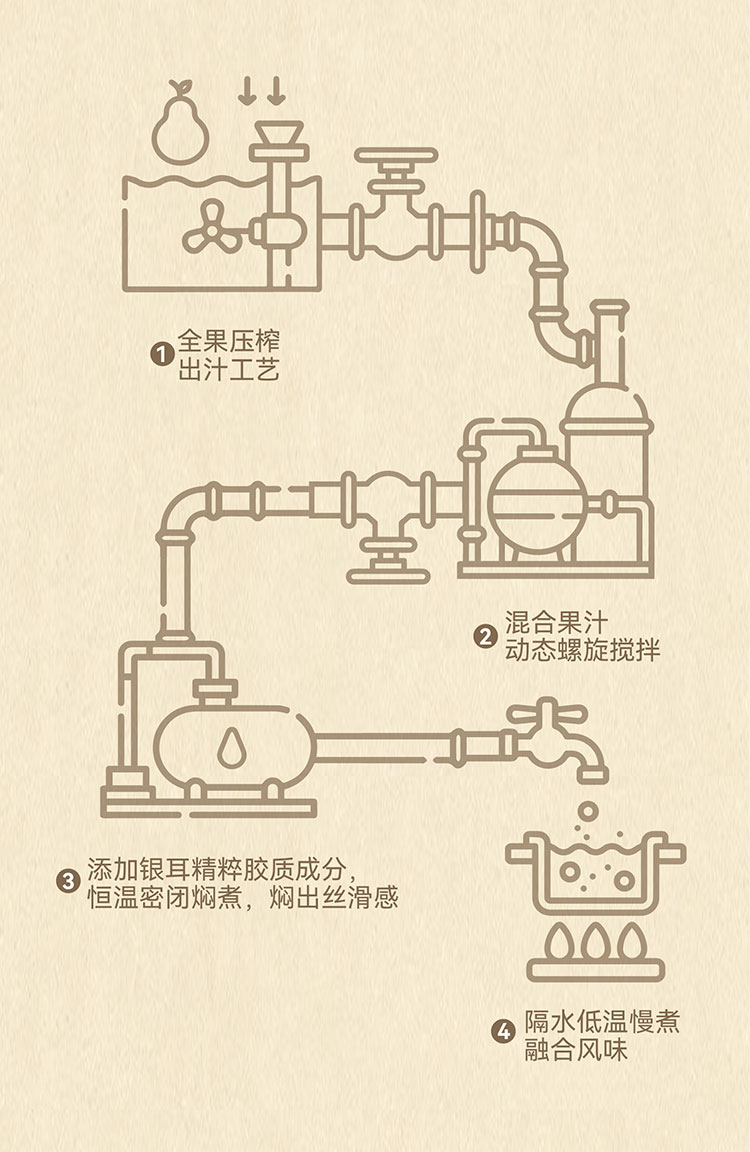 1 全果压榨
出汁工艺

2 混合果汁
动态螺旋搅拌

3 添加银耳精粹胶质成分，
恒温密闭焖煮，焖出丝滑感

4 隔水低温慢煮
融合风味