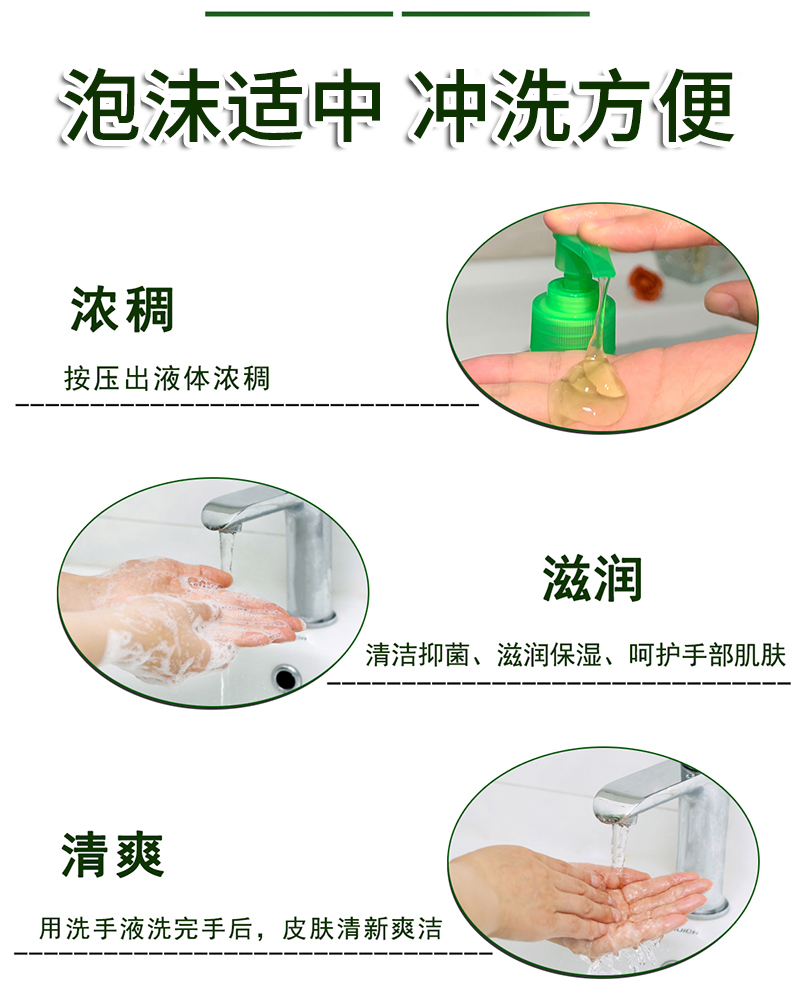 泡沫适中 冲洗方便

浓稠

按压出液体浓稠

滋润

清洁抑菌、滋润保湿、呵护手部肌肤

清爽

用洗手液洗完手后，皮肤清新爽洁