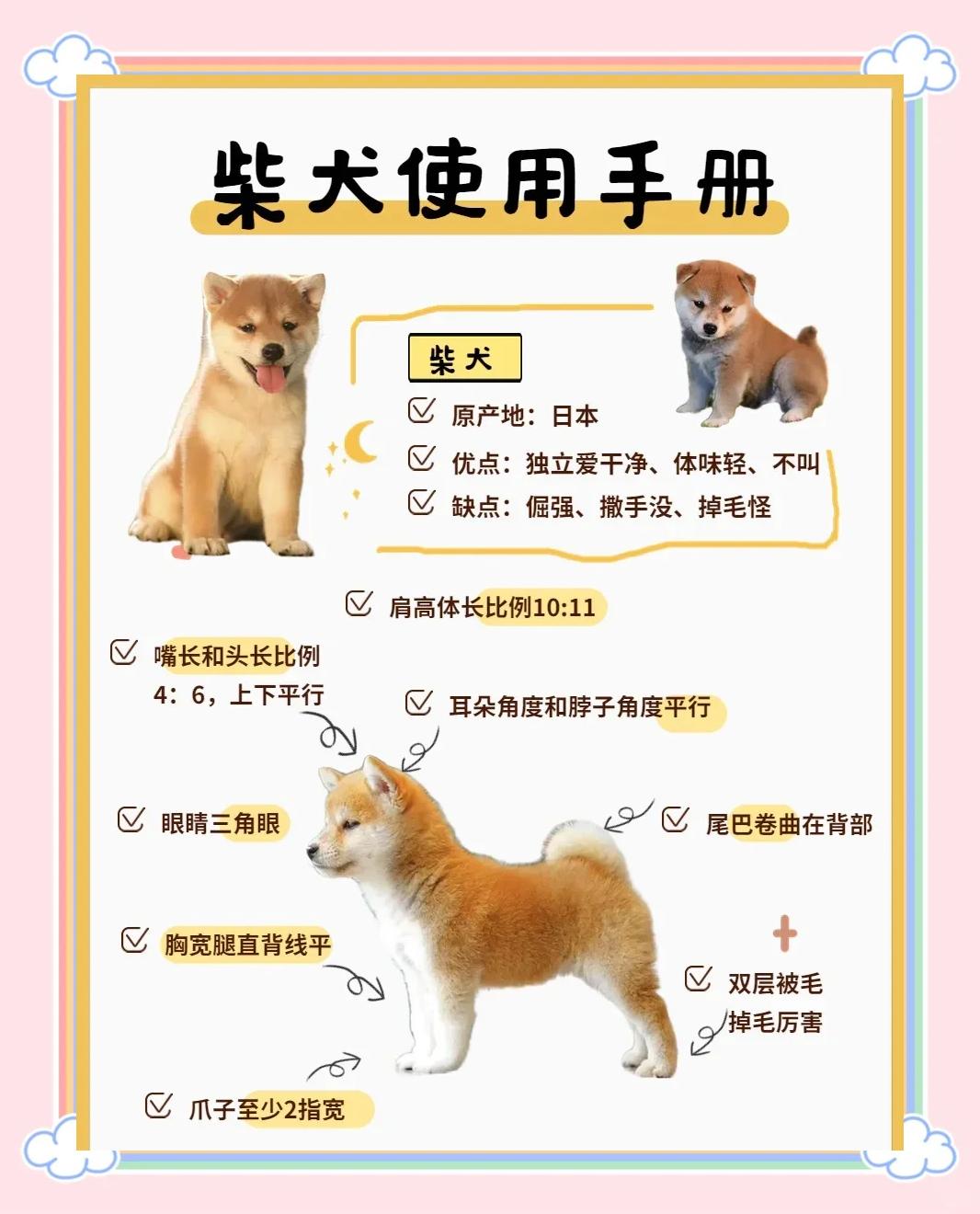 柴犬使用手册

柴犬

原产地：日本

优点：独立爱干净、体味轻、不叫

缺点：倔强、撒手没、掉毛怪

肩高体长比例10:11

嘴长和头长比例 4：6，上下平行

耳朵角度和脖子角度平行

眼睛三角眼

尾巴卷曲在背部

胸宽腿直背线平

双层被毛 掉毛厉害

爪子至少2指宽