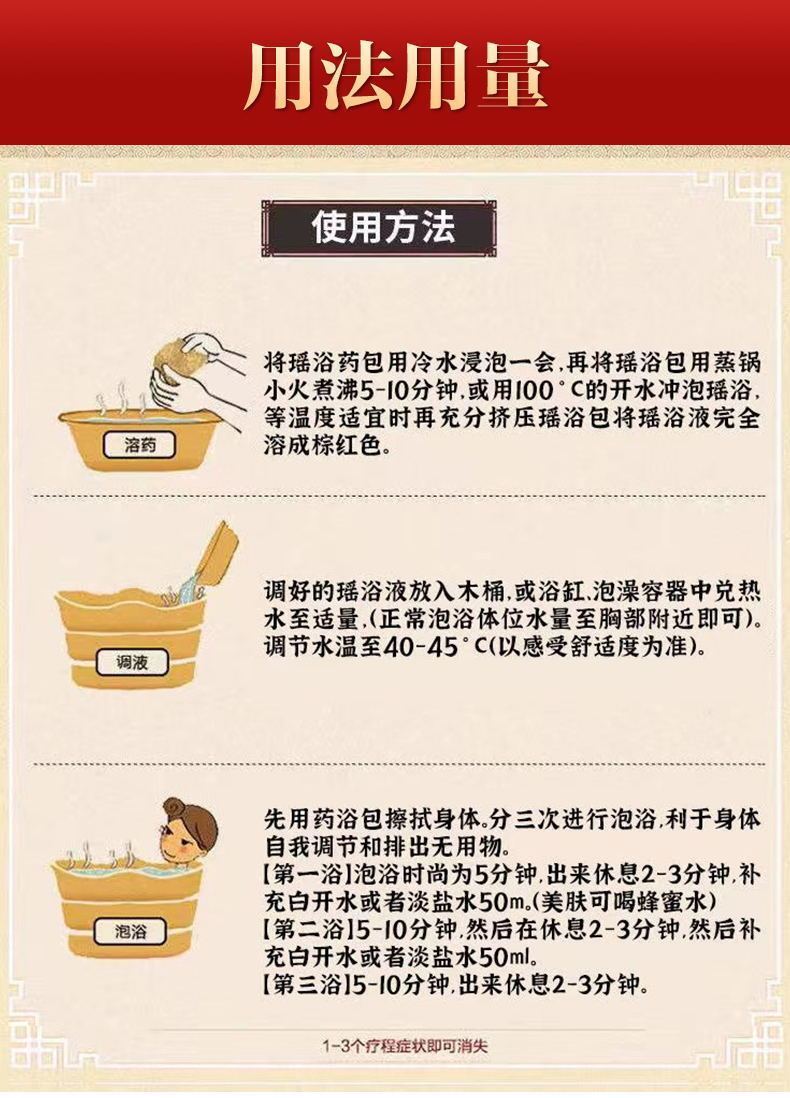 用法用量

使用方法

溶药

将瑶浴药包用冷水浸泡一会，再将瑶浴包用蒸锅小火煮沸5-10分钟，或用100°C的开水冲泡瑶浴，等温度适宜时再充分挤压瑶浴包将瑶浴液完全溶成棕红色。

调液

调好的瑶浴液放入木桶，或浴缸，泡澡容器中兑热水至适量，（正常泡浴体位水量至胸部附近即可）。调节水温至40-45°C（以感受舒适度为准）。

泡浴

先用药浴包擦拭身体。分三次进行泡浴，利于身体自我调节和排出无用物。
【第一浴】泡浴时尚为5分钟，出来休息2-3分钟，补充白开水或者淡盐水50m。（美肤可喝蜂蜜水）
【第二浴】5-10分钟，然后在休息2-3分钟，然后补充白开水或者淡盐水50ml。
【第三浴】5-10分钟，出来休息2-3分钟。

1-3个疗程症状即可消失