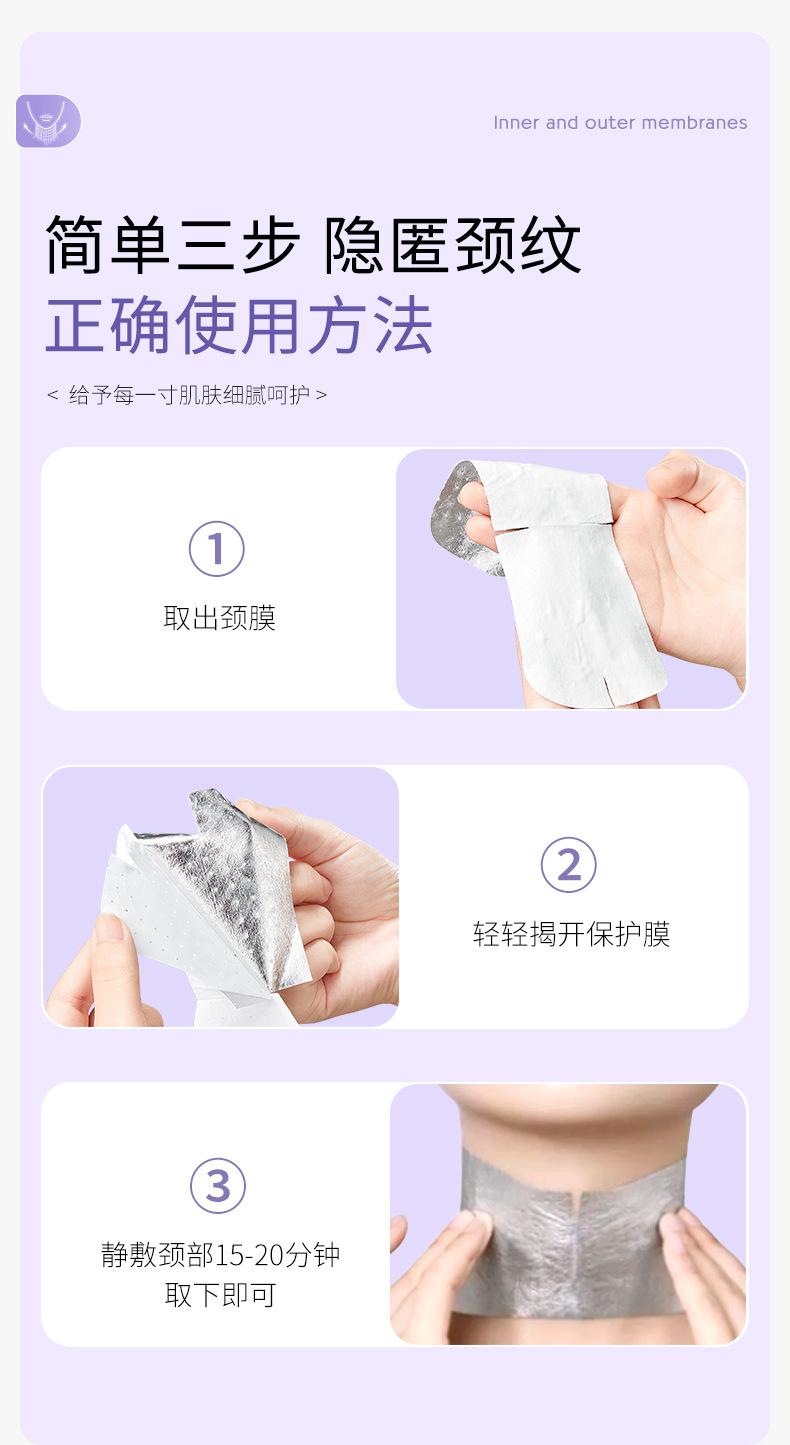 Inner and outer membranes

简单三步 隐匿颈纹
正确使用方法

< 给予每一寸肌肤细腻呵护 >

①
取出颈膜

②
轻轻揭开保护膜

③
静敷颈部15-20分钟
取下即可