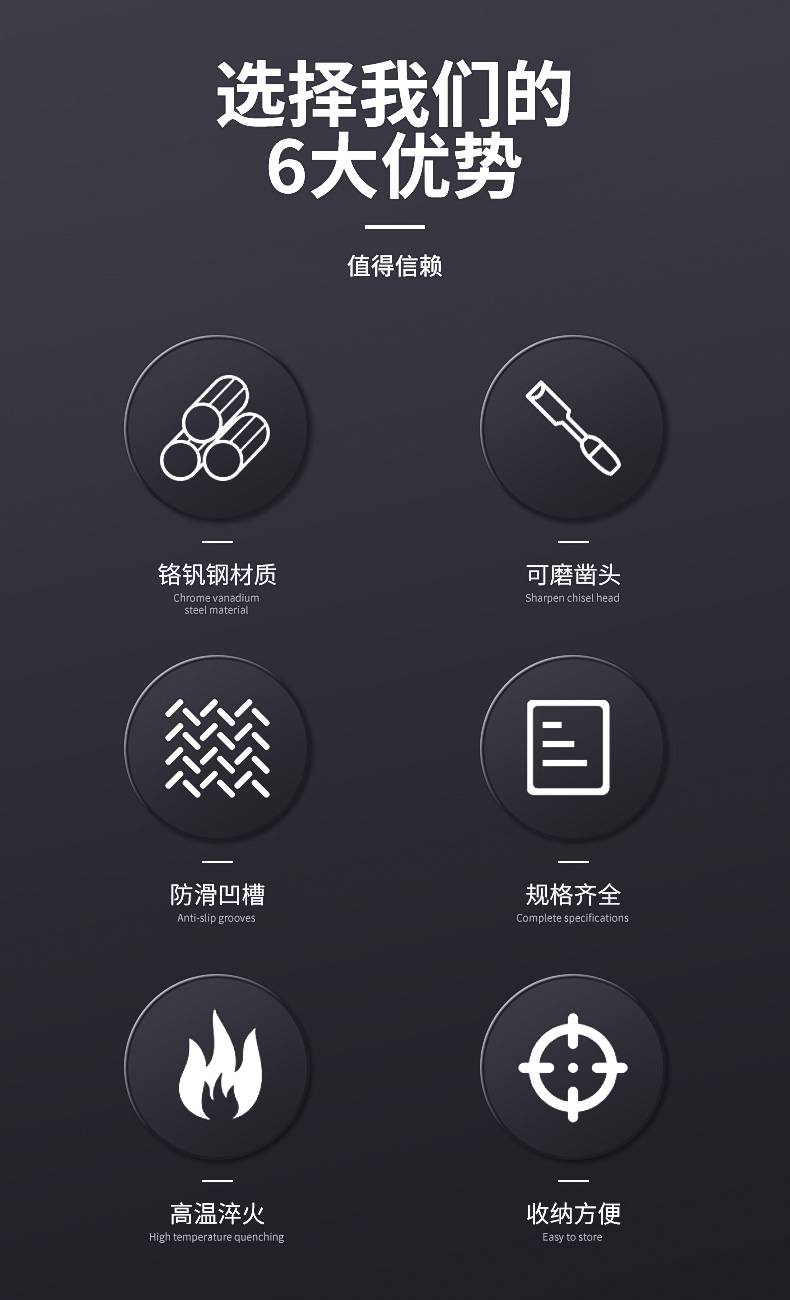 选择我们的
6大优势

值得信赖

铬钒钢材质
Chrome vanadium
steel material

可磨凿头
Sharpen chisel head

防滑凹槽
Anti-slip grooves

规格齐全
Complete specifications

高温淬火
High temperature quenching

收纳方便
Easy to store