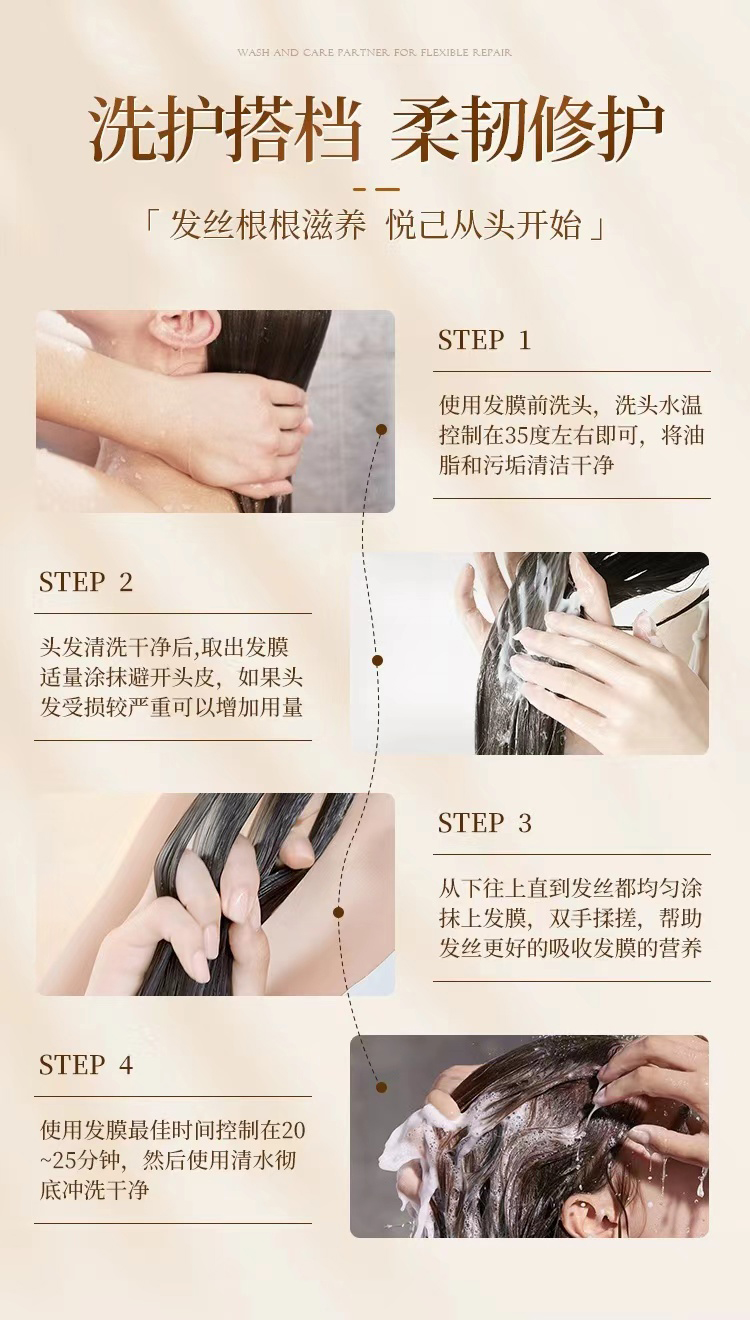 WASH AND CARE PARTNER FOR FLEXIBLE REPAIR

洗护搭档 柔韧修护

「 发丝根根滋养 悦己从头开始 」

STEP 1

使用发膜前洗头，洗头水温控制在35度左右即可，将油脂和污垢清洁干净

STEP 2

头发清洗干净后,取出发膜适量涂抹避开头皮，如果头发受损较严重可以增加用量

STEP 3

从下往上直到发丝都均匀涂抹上发膜，双手揉搓，帮助发丝更好的吸收发膜的营养

STEP 4

使用发膜最佳时间控制在20~25分钟，然后使用清水彻底冲洗干净