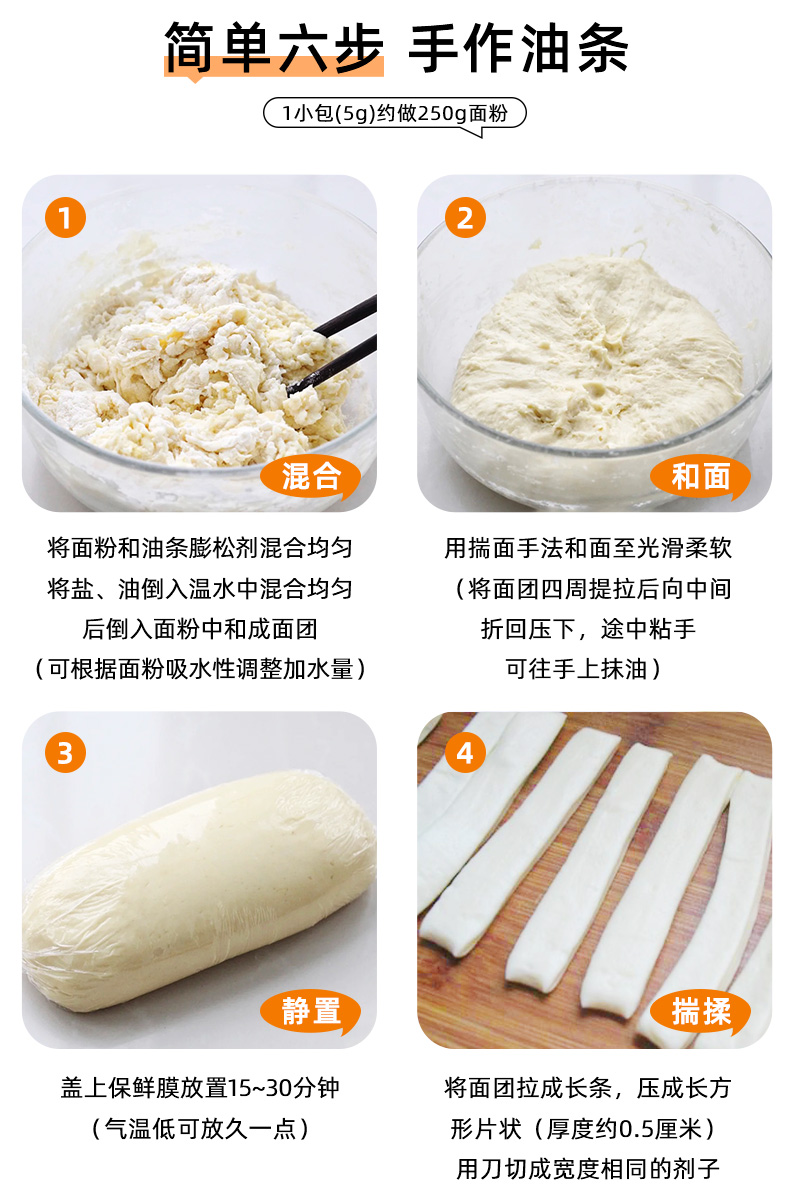 简单六步 手作油条

1小包(5g)约做250g面粉

1

混合

将面粉和油条膨松剂混合均匀
将盐、油倒入温水中混合均匀
后倒入面粉中和成面团
（可根据面粉吸水性调整加水量）

2

和面

用揣面手法和面至光滑柔软
（将面团四周提拉后向中间
折回压下，途中粘手
可往手上抹油）

3

静置

盖上保鲜膜放置15~30分钟
（气温低可放久一点）

4

揣揉

将面团拉成长条，压成长方
形片状（厚度约0.5厘米）
用刀切成宽度相同的剂子