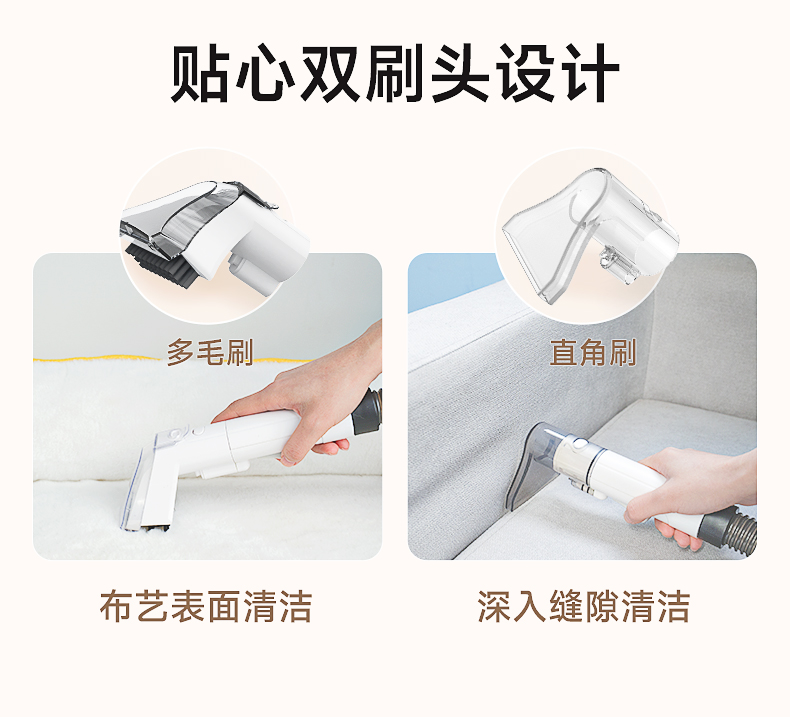 贴心双刷头设计

多毛刷

布艺表面清洁

直角刷

深入缝隙清洁