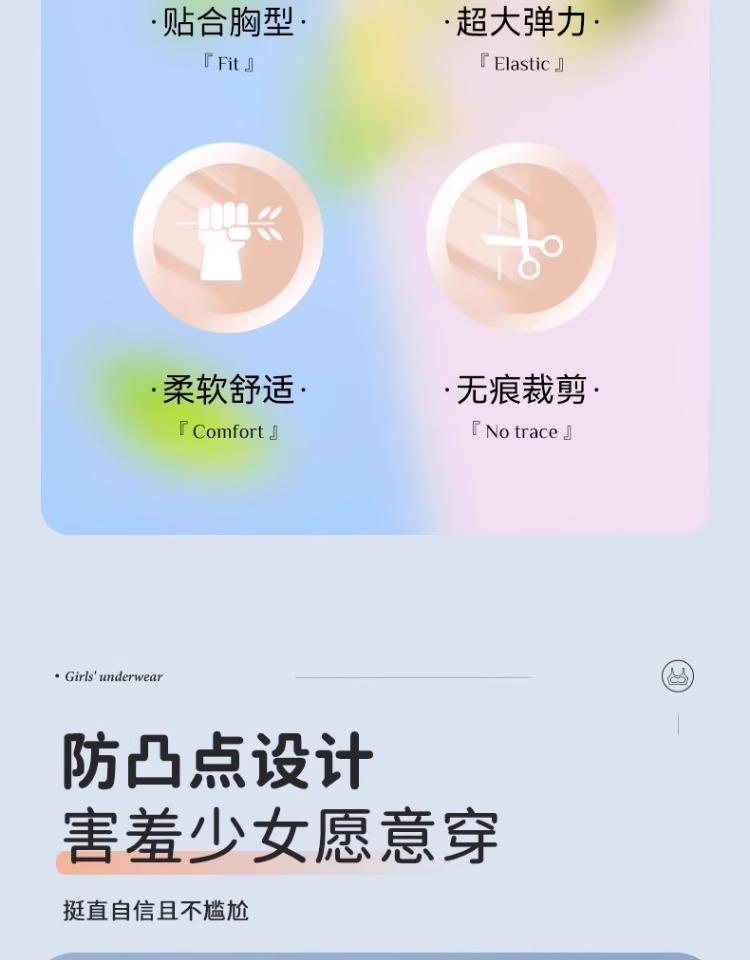 ·贴合胸型·
『Fit』

·超大弹力·
『Elastic』

·柔软舒适·
『Comfort』

·无痕裁剪·
『No trace』

• Girls' underwear

防凸点设计
害羞少女愿意穿

挺直自信且不尴尬